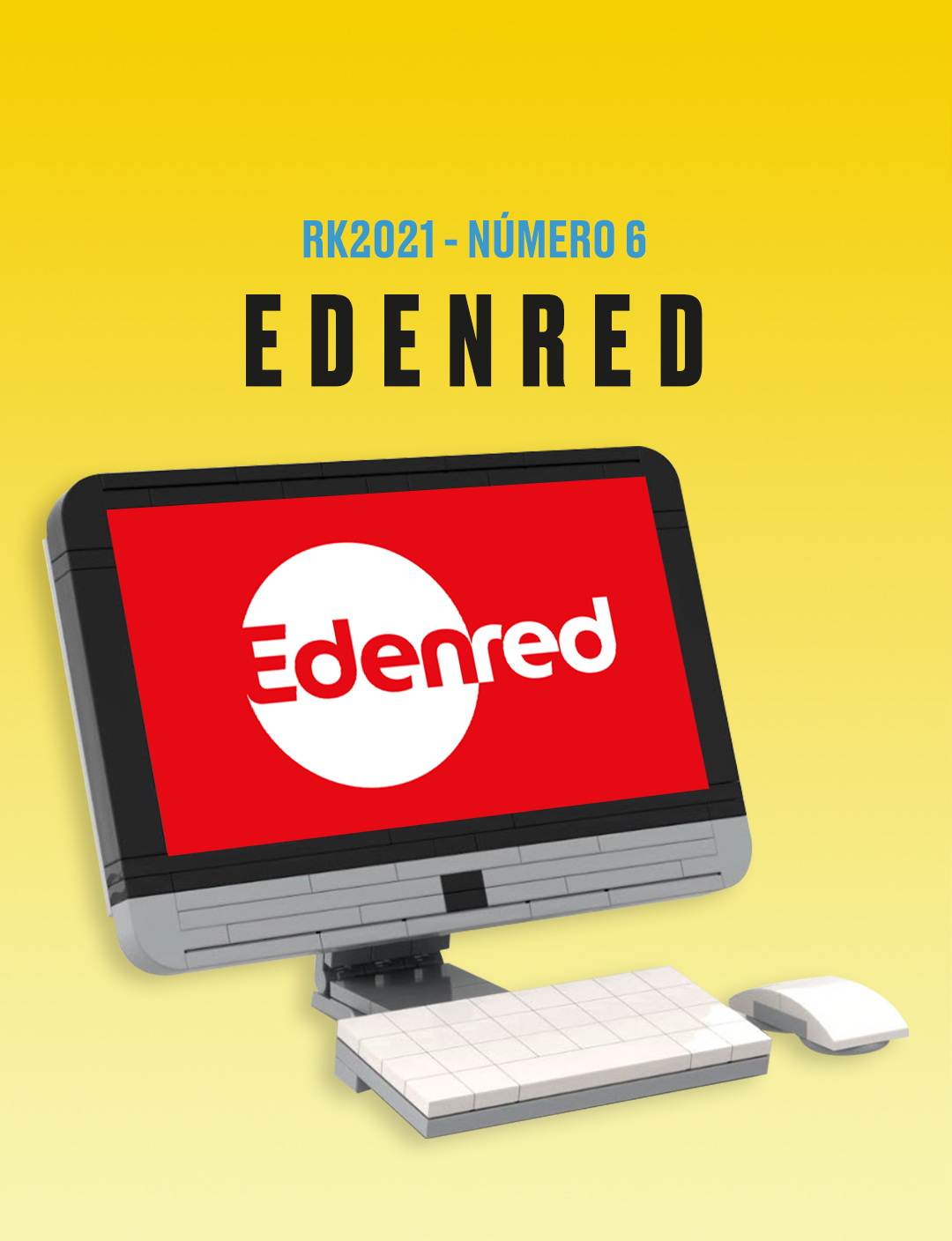 RK2021 - NÚMERO 6

EDENRED

Edenred