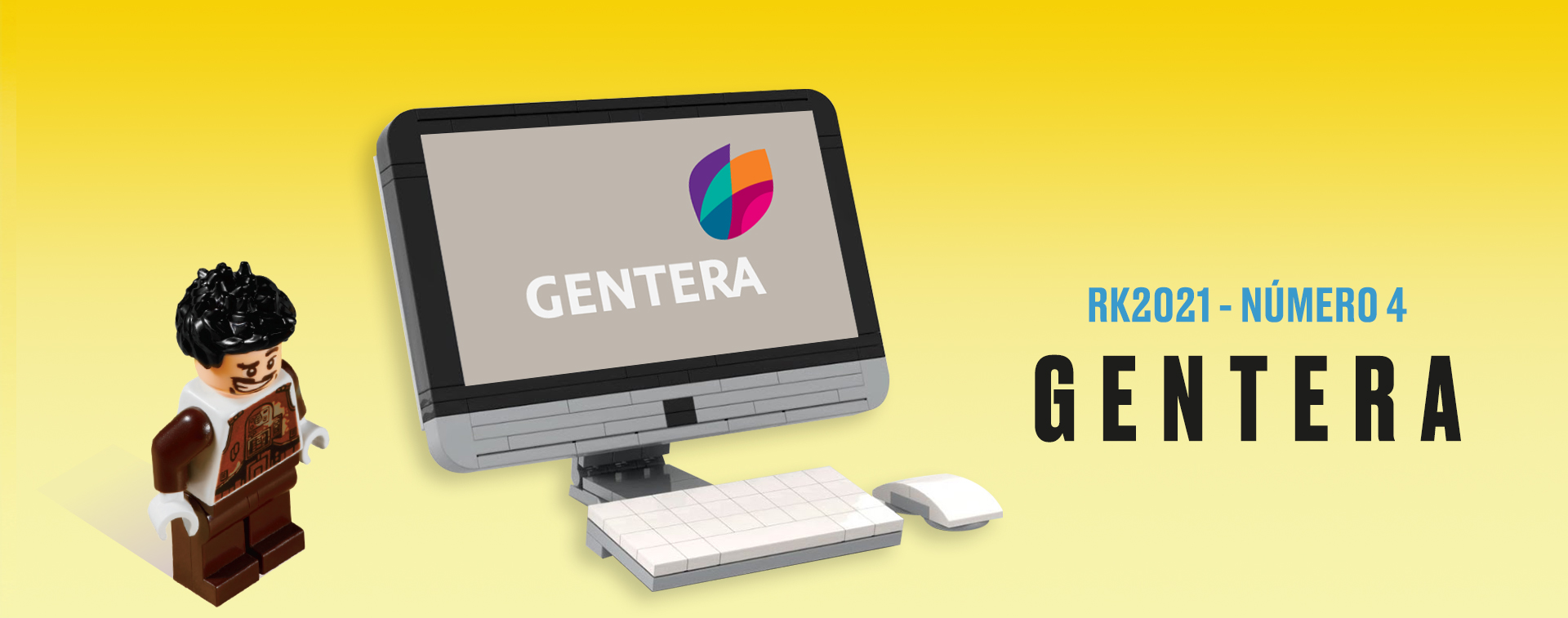 GENTERA

RK2021 - NÚMERO 4

GENTERA