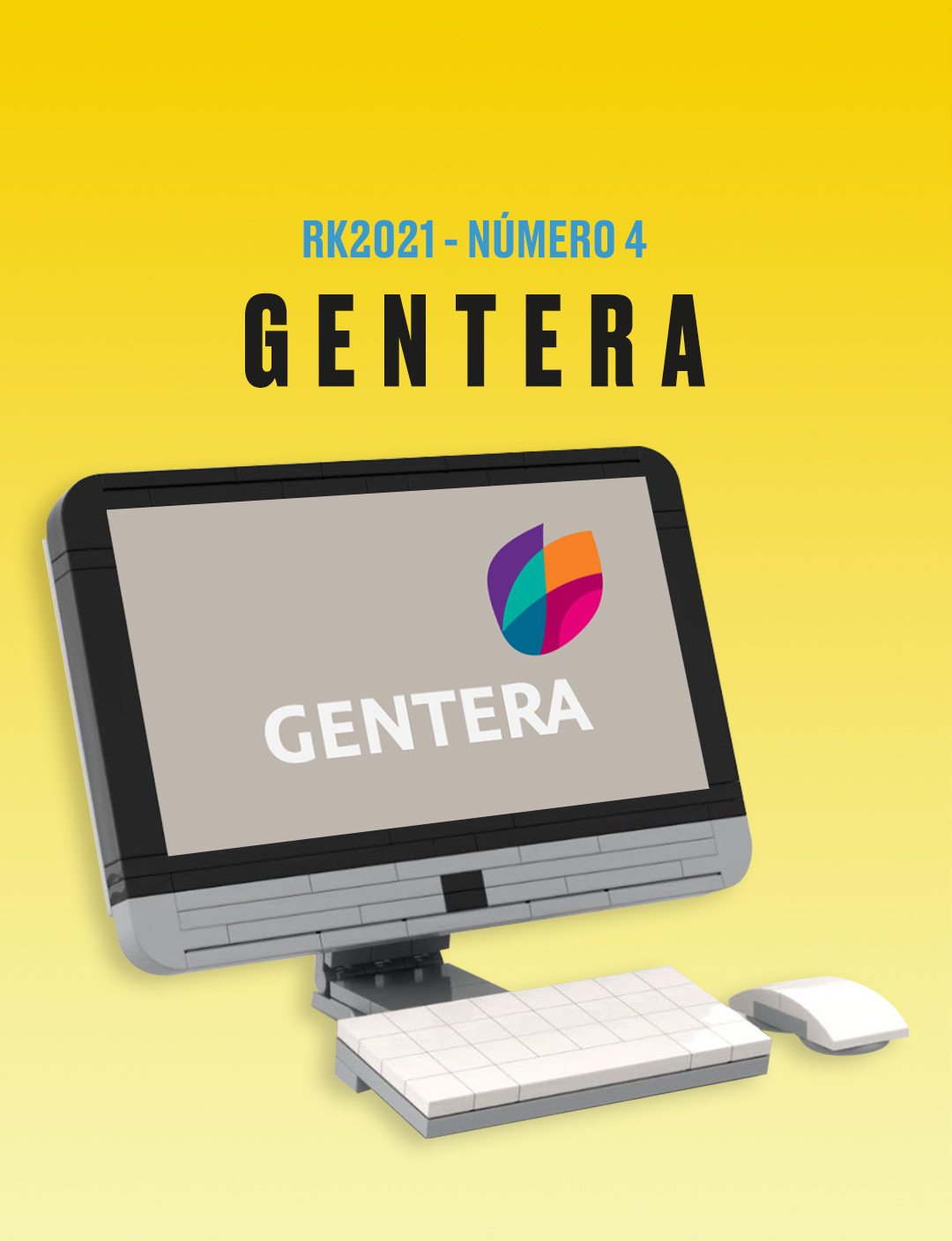 RK2021 - NÚMERO 4

GENTERA

GENTERA