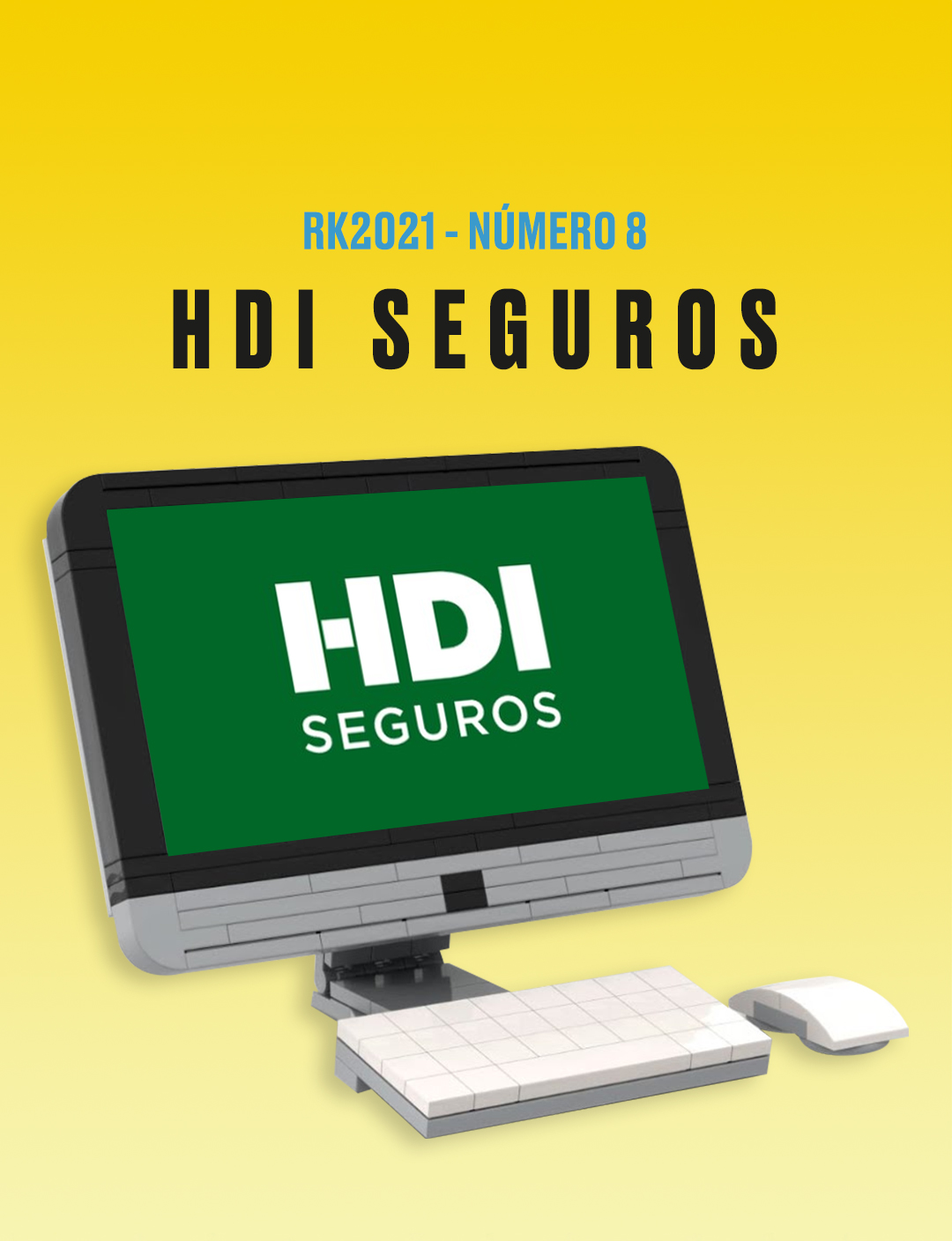 RK2021 - NÚMERO 8

HDI SEGUROS

HDI
SEGUROS