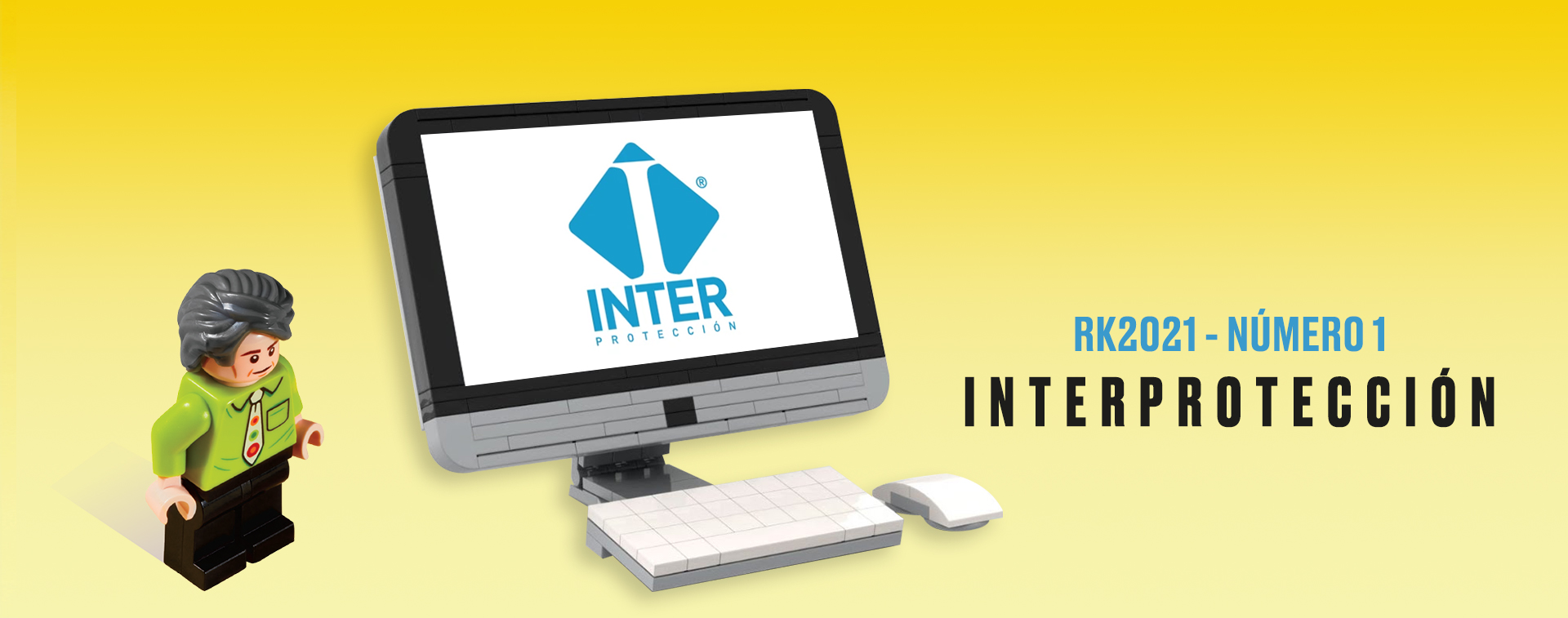 ®
INTER
PROTECCIÓN

RK2021 - NÚMERO 1
INTERPROTECCIÓN