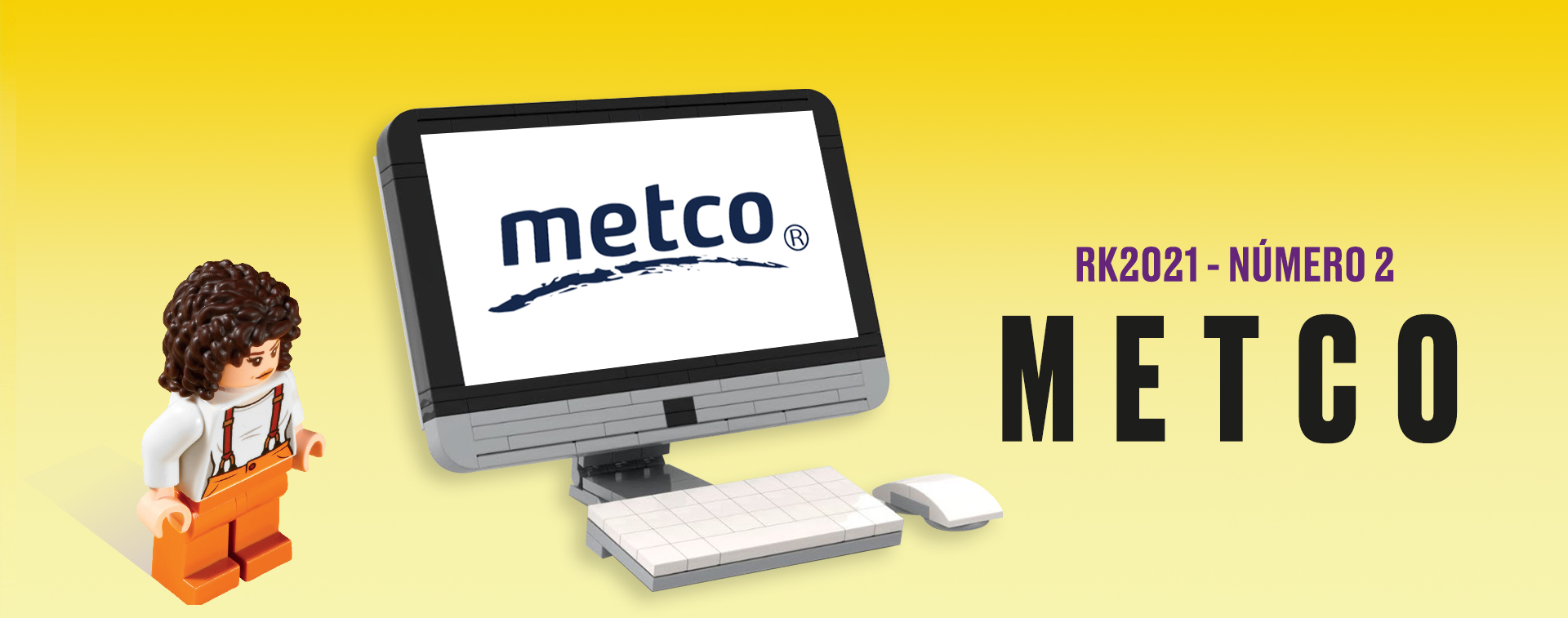 metco®

RK2021 - NÚMERO 2

METCO