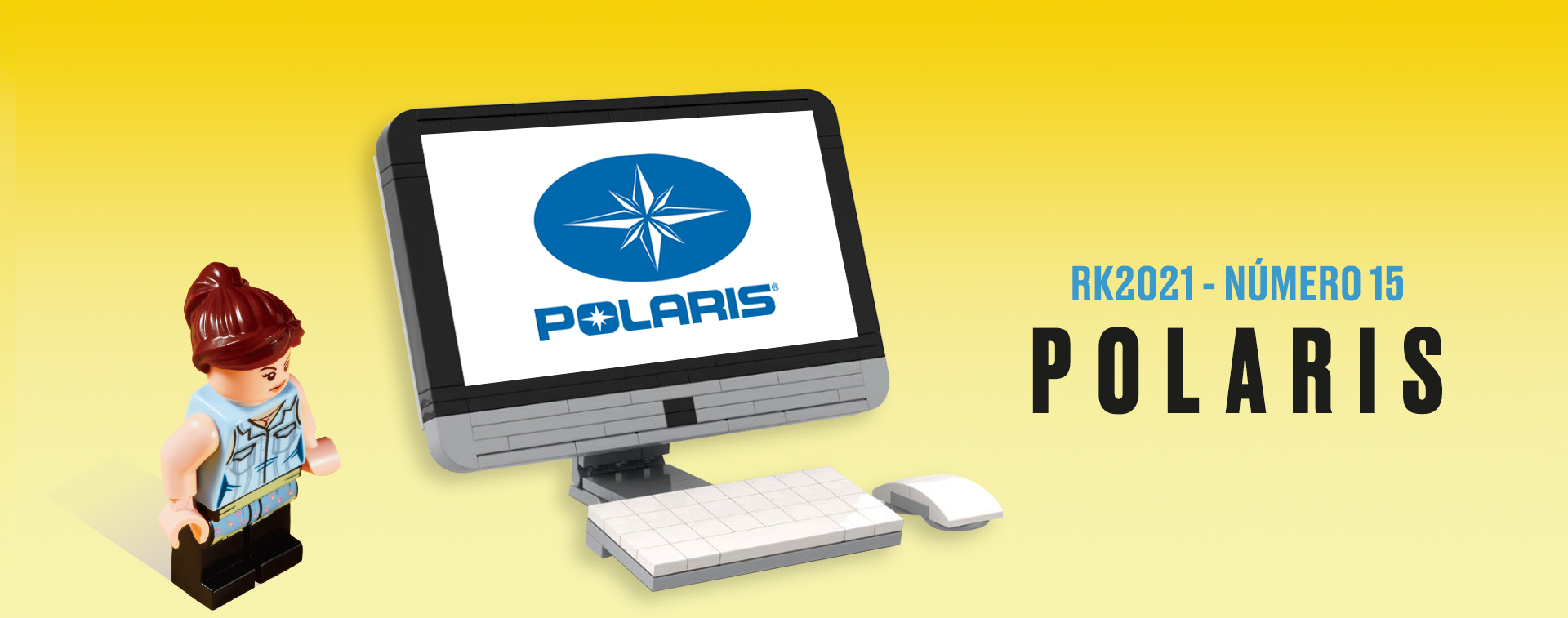 POLARIS®

RK2021 - NÚMERO 15

POLARIS