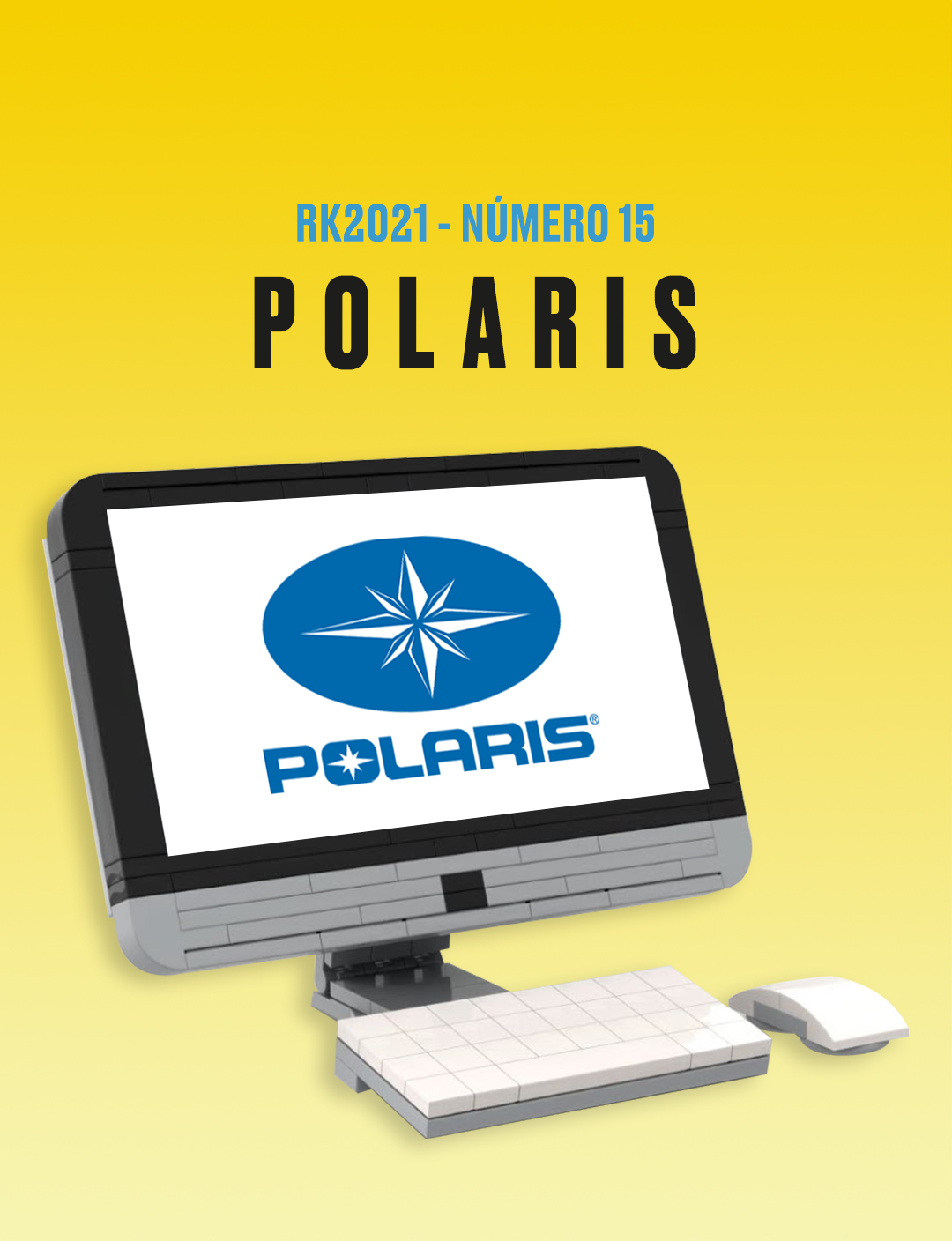 RK2021 - NÚMERO 15

POLARIS

POLARIS®