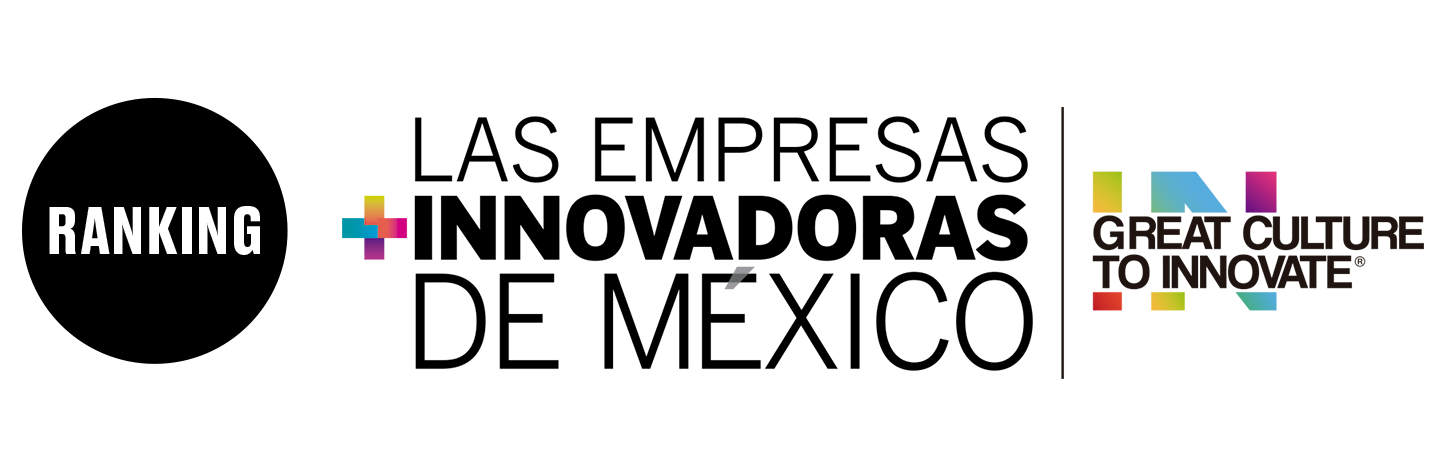 RANKING

LAS EMPRESAS
+INNOVADORAS
DE MÉXICO

GREAT CULTURE
TO INNOVATE®