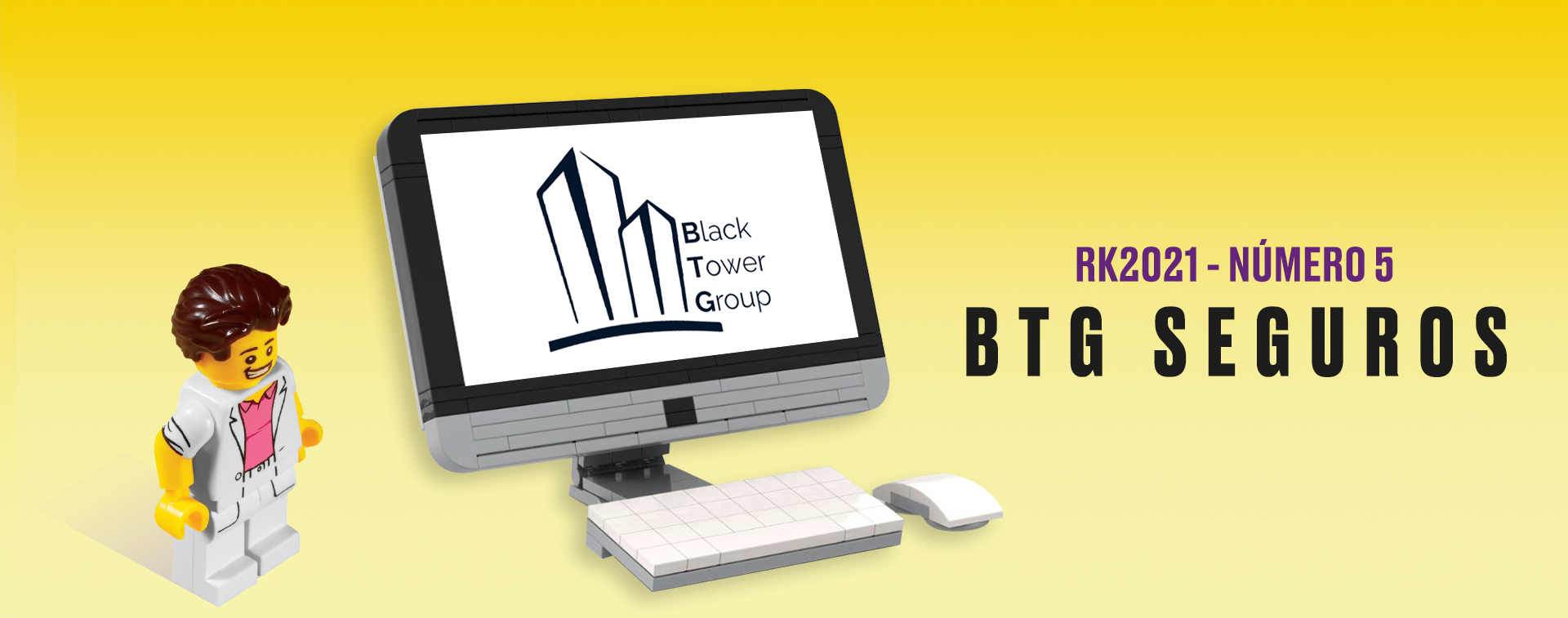 Black
Tower
Group

RK2021 - NÚMERO 5
BTG SEGUROS