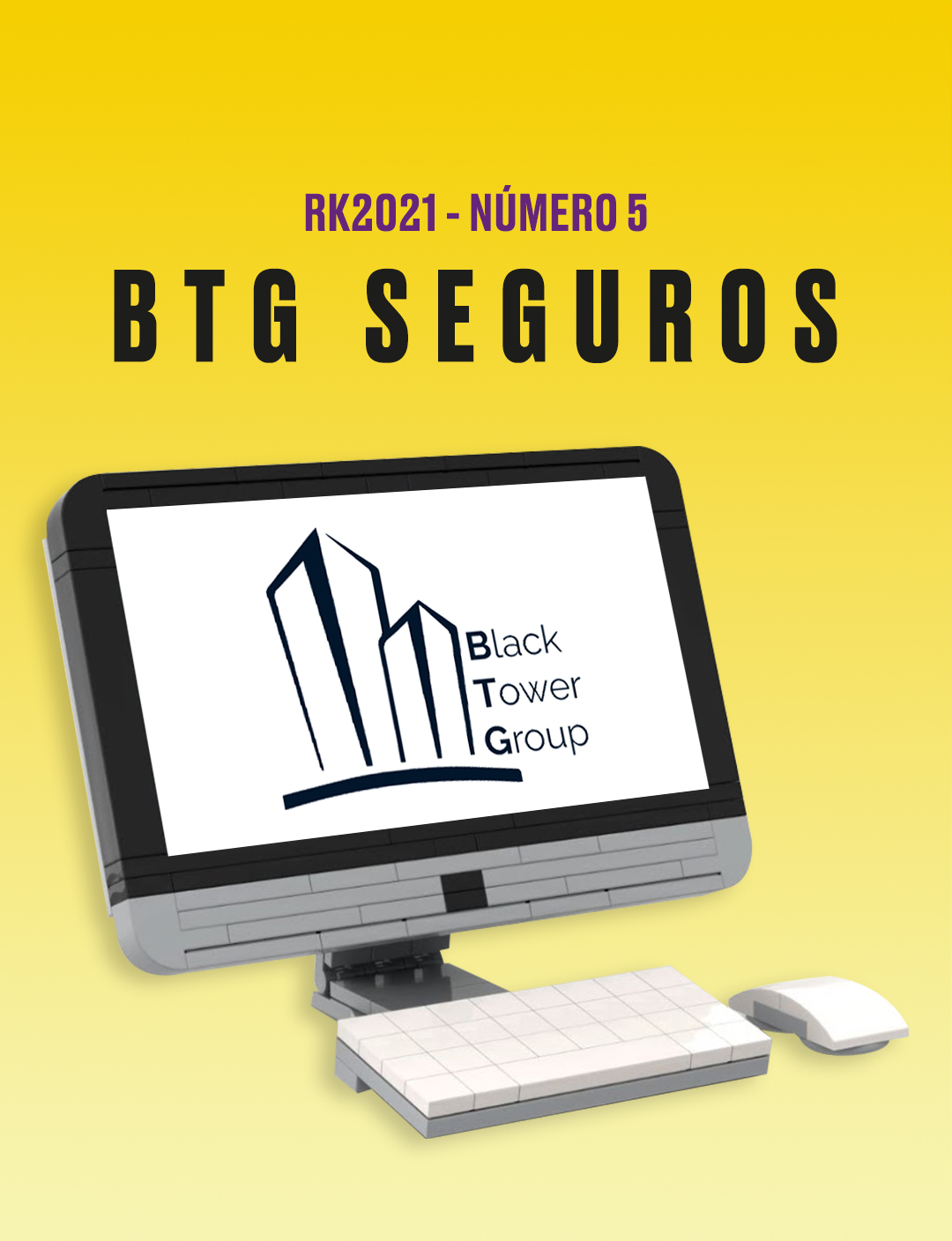 RK2021 - NÚMERO 5

BTG SEGUROS

Black
Tower
Group