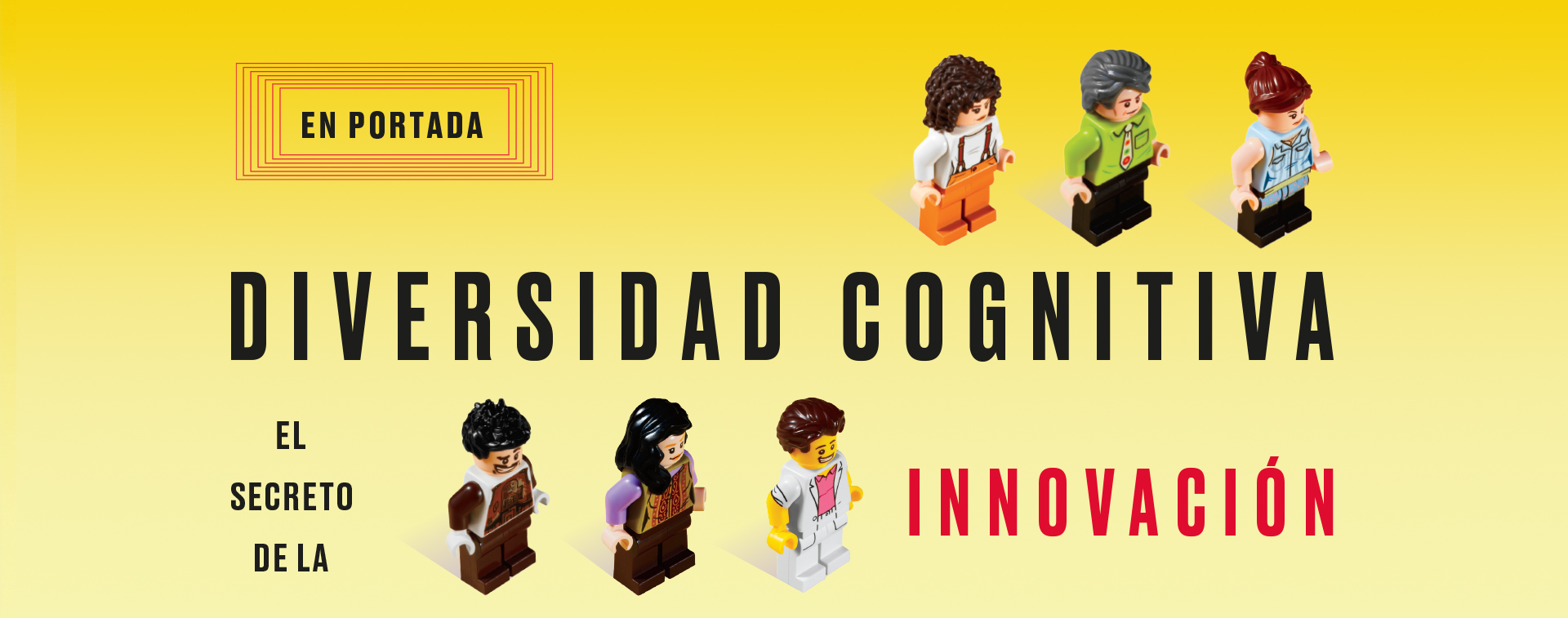 EN PORTADA

DIVERSIDAD COGNITIVA

EL SECRETO DE LA

INNOVACIÓN