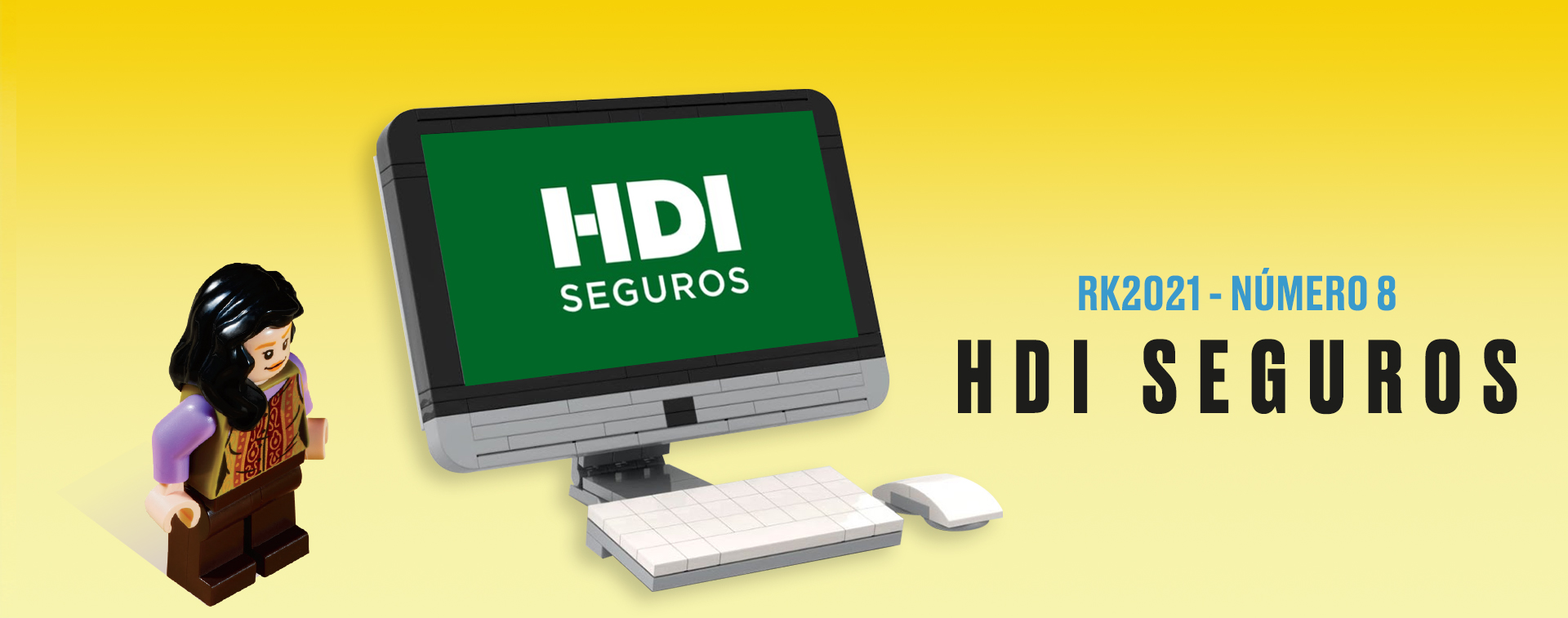 HDI
SEGUROS

RK2021 - NÚMERO 8
HDI SEGUROS