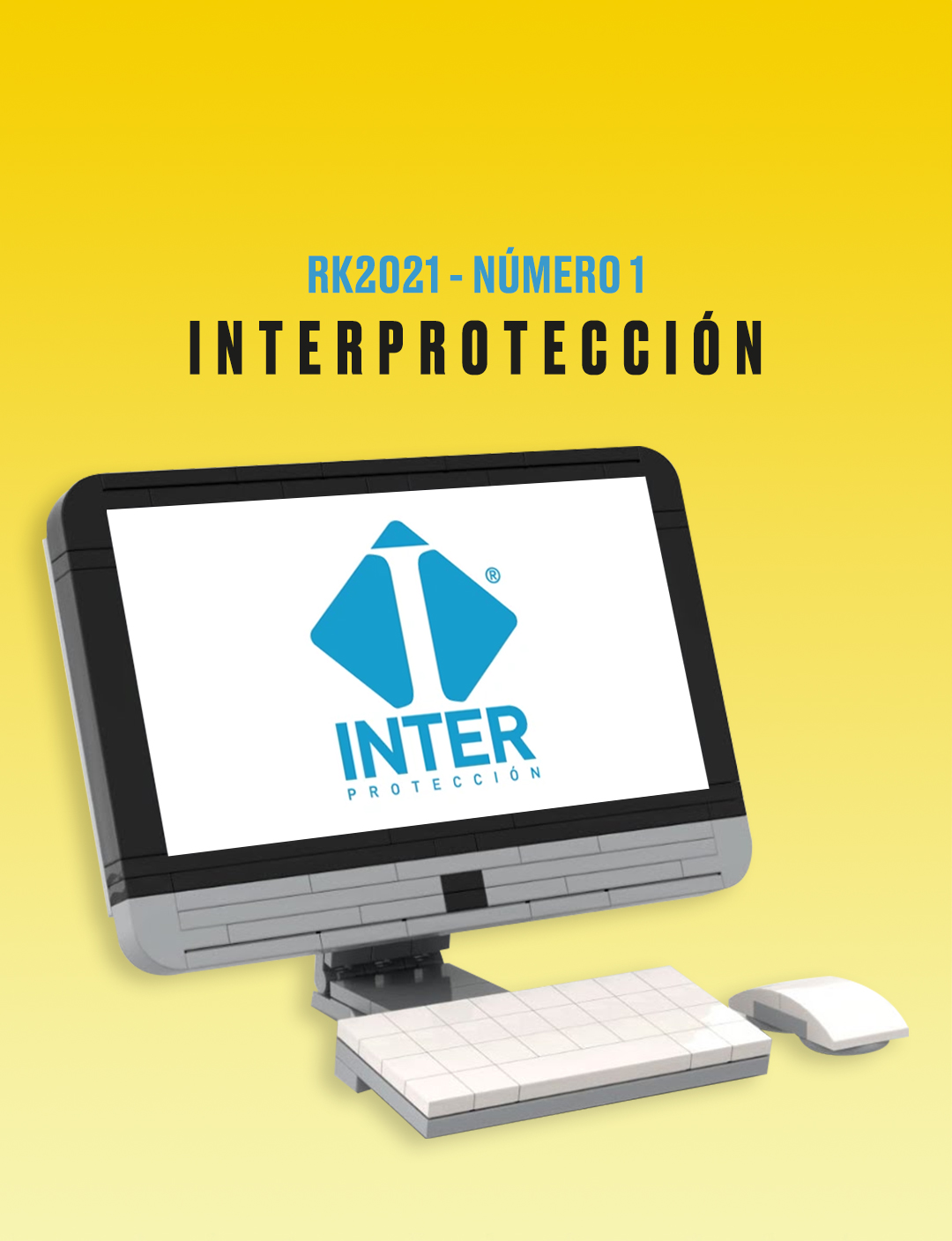 RK2021 - NÚMERO 1
INTERPROTECCIÓN

®
INTER
PROTECCIÓN