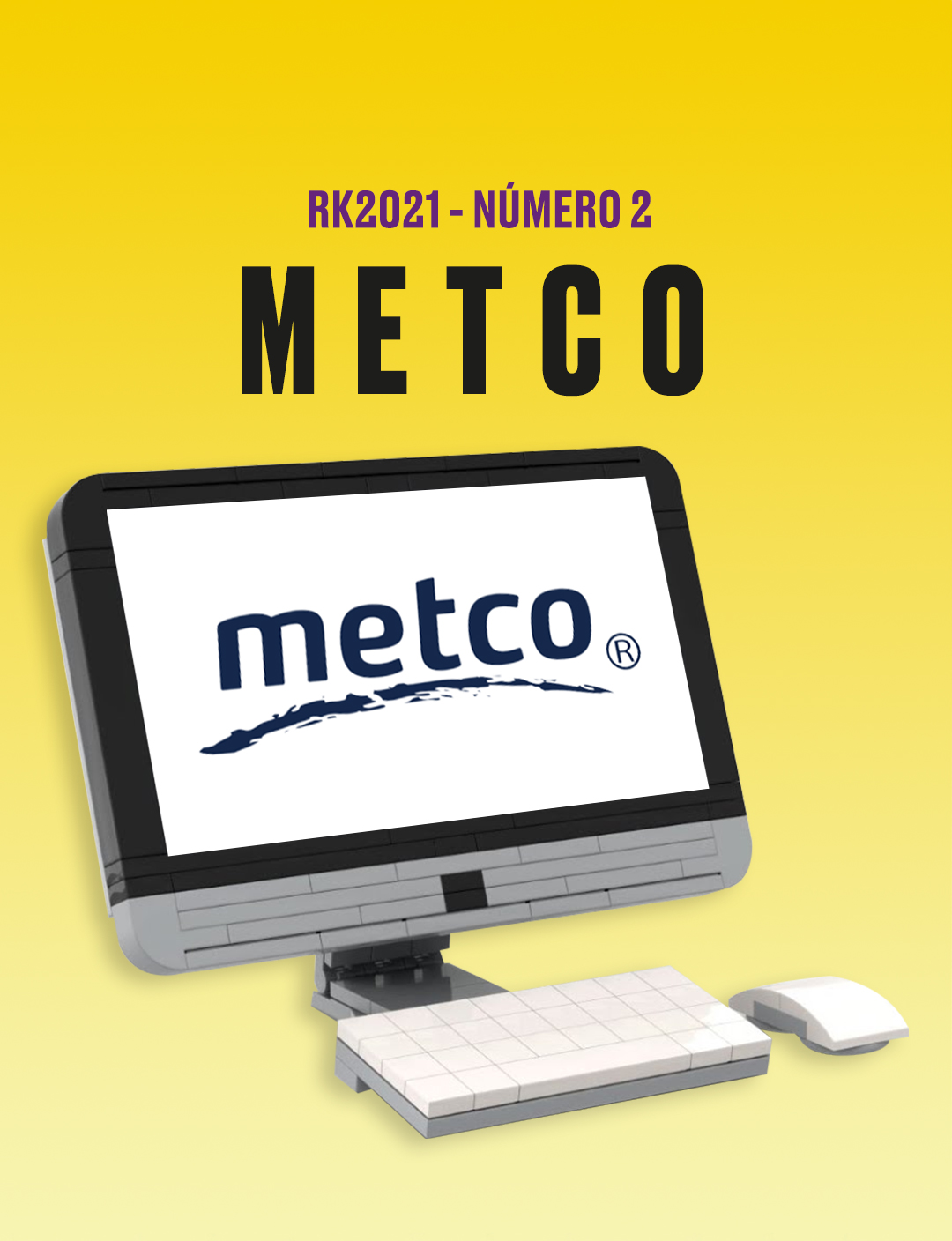 RK2021 - NÚMERO 2

METCO

metco®