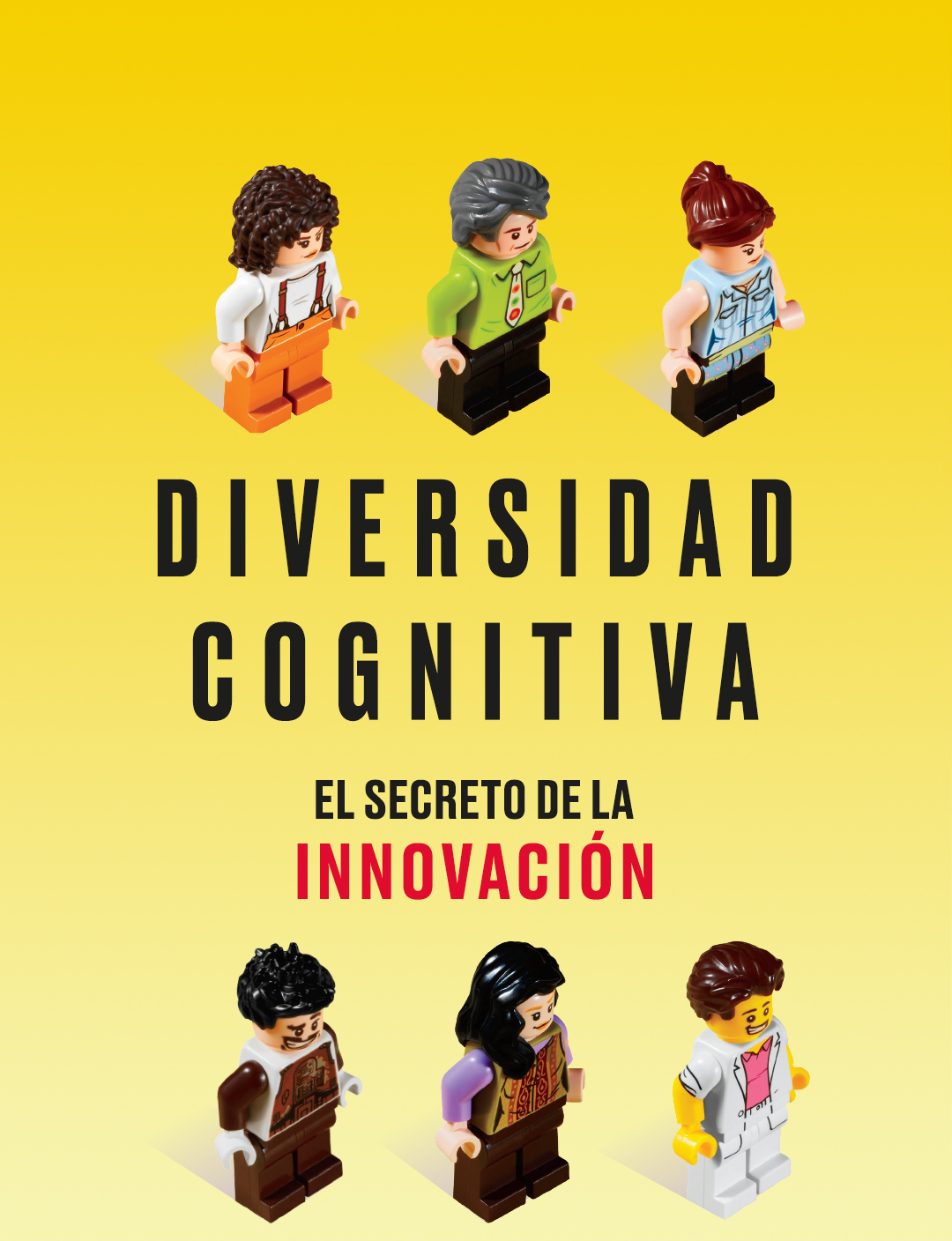 DIVERSIDAD COGNITIVA

EL SECRETO DE LA INNOVACIÓN