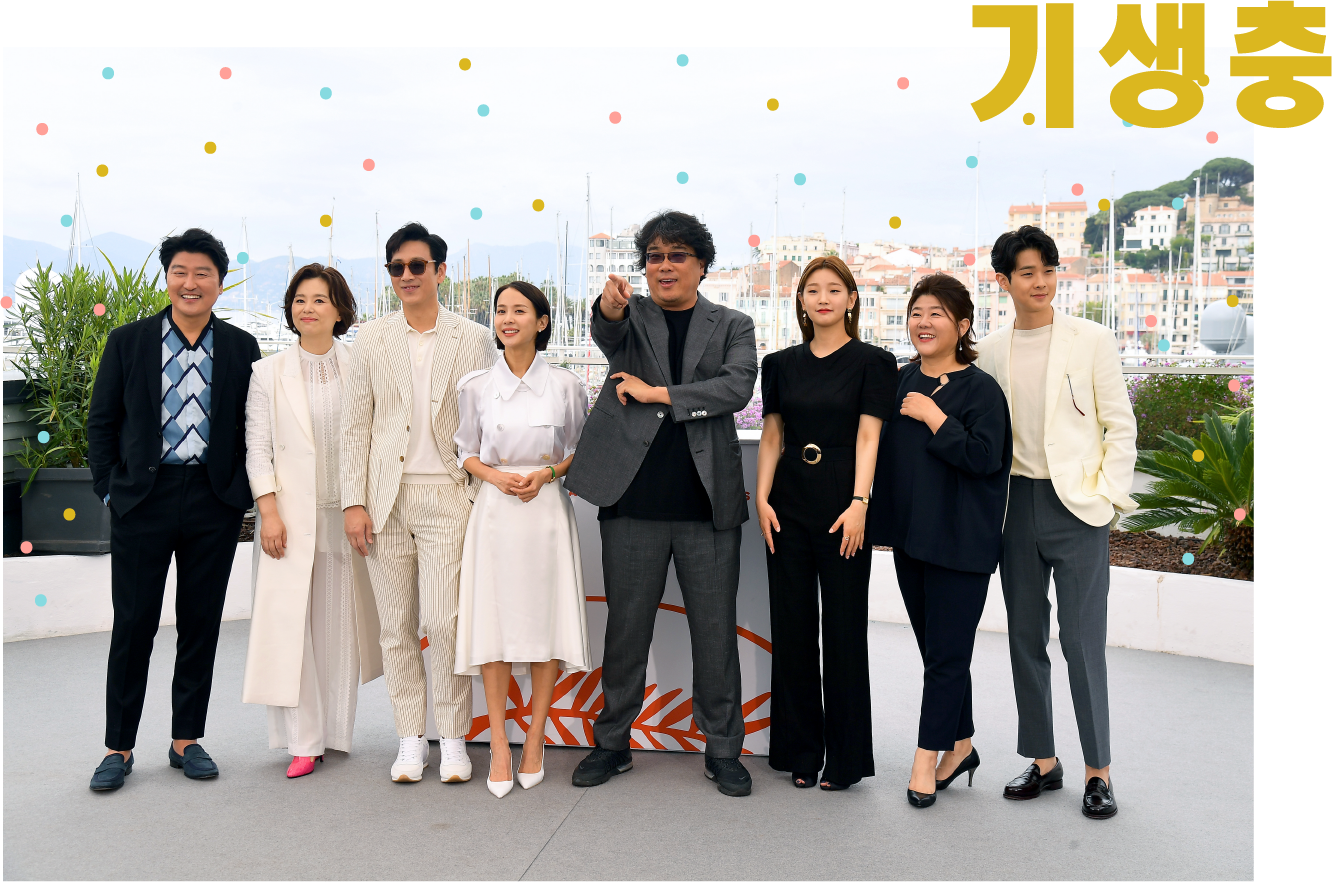 기생충