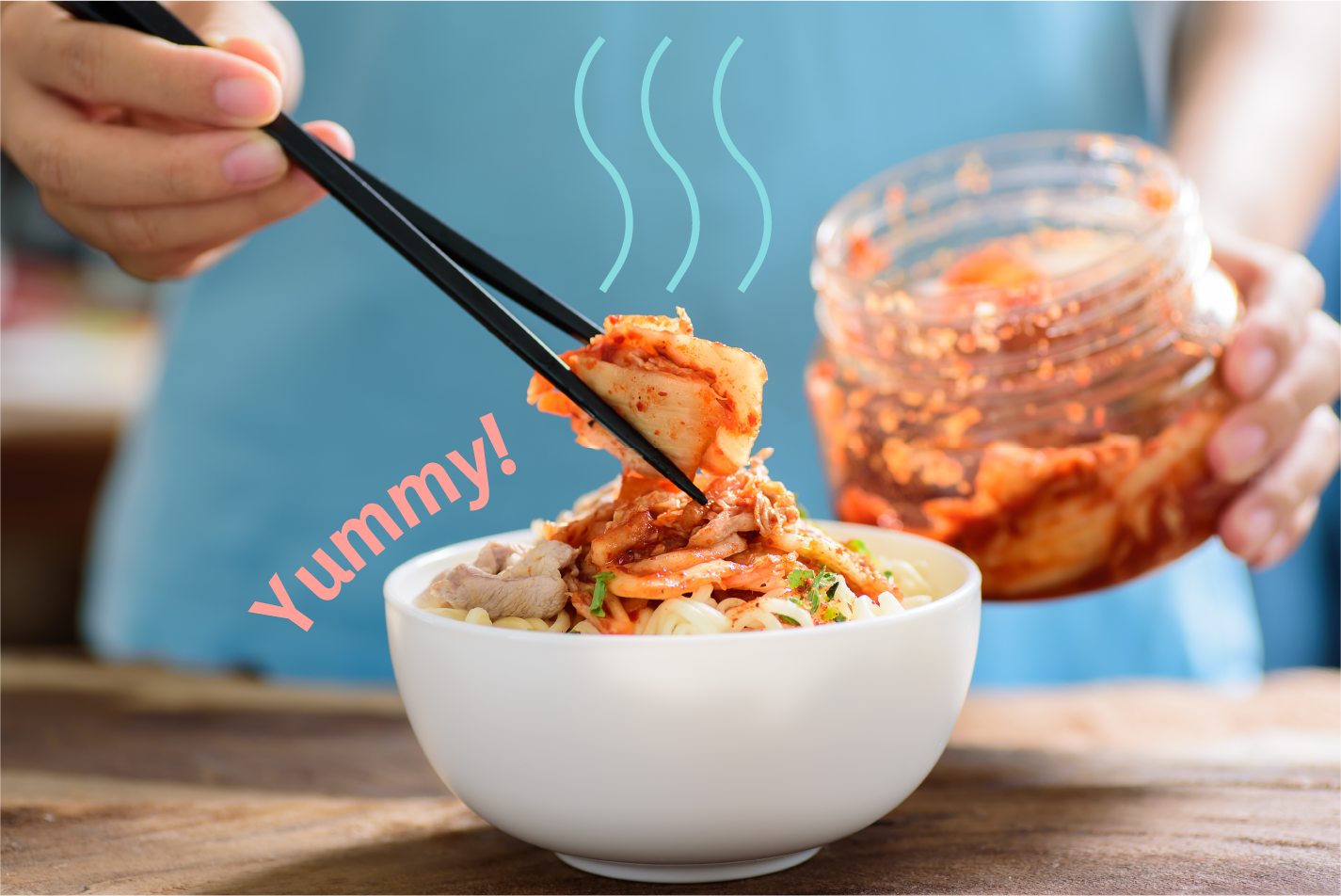 Yummy!