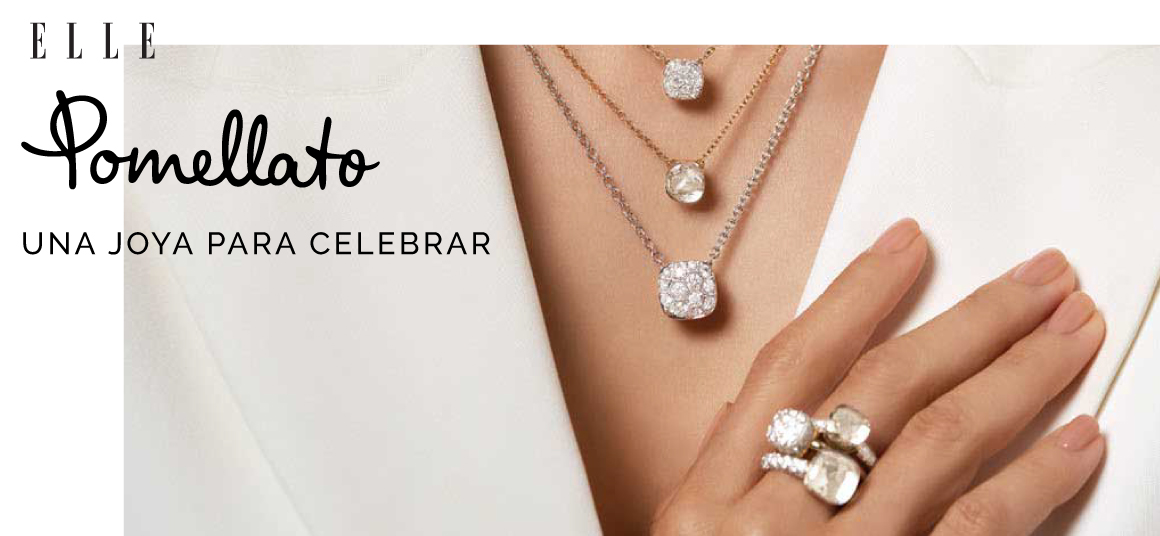 ELLE

Pomellato

UNA JOYA PARA CELEBRAR