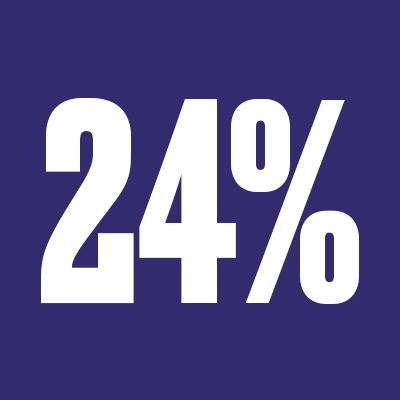 24%