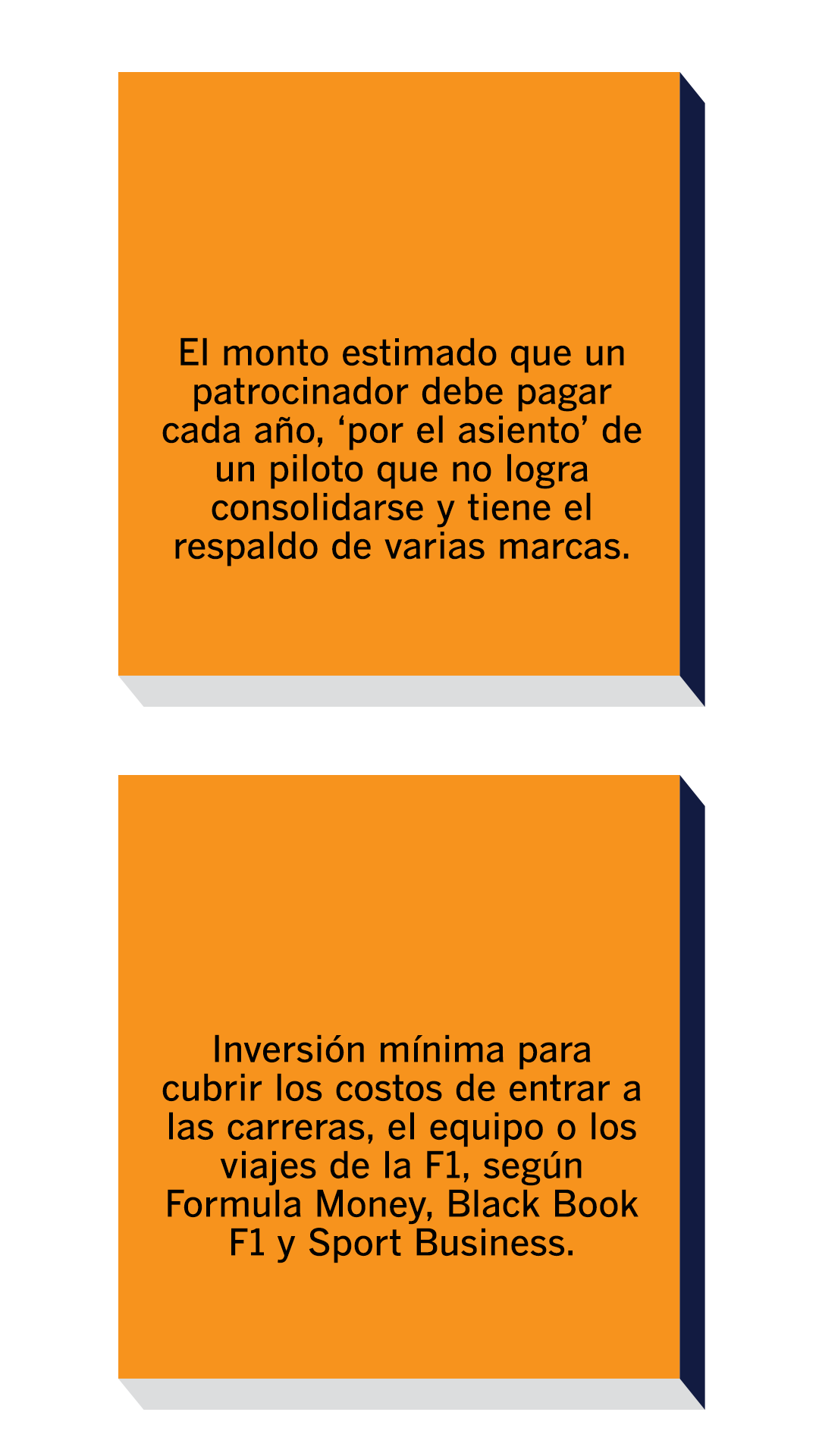 El monto estimado que un patrocinador debe pagar cada año, ‘por el asiento’ de un piloto que no logra consolidarse y tiene el respaldo de varias marcas.

Inversión mínima para cubrir los costos de entrar a las carreras, el equipo o los viajes de la F1, según Formula Money, Black Book F1 y Sport Business.