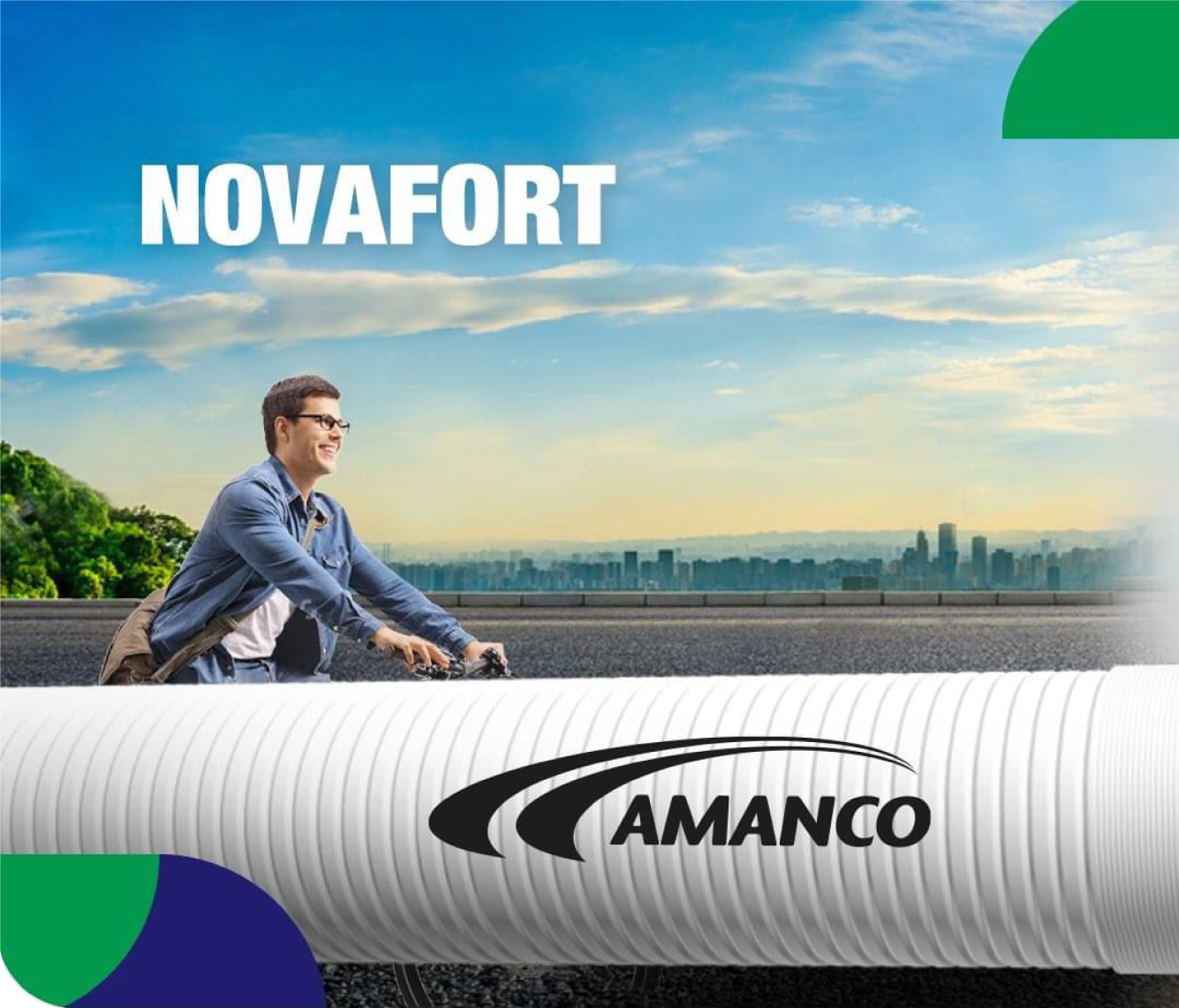 NOVAFORT

AMANCO