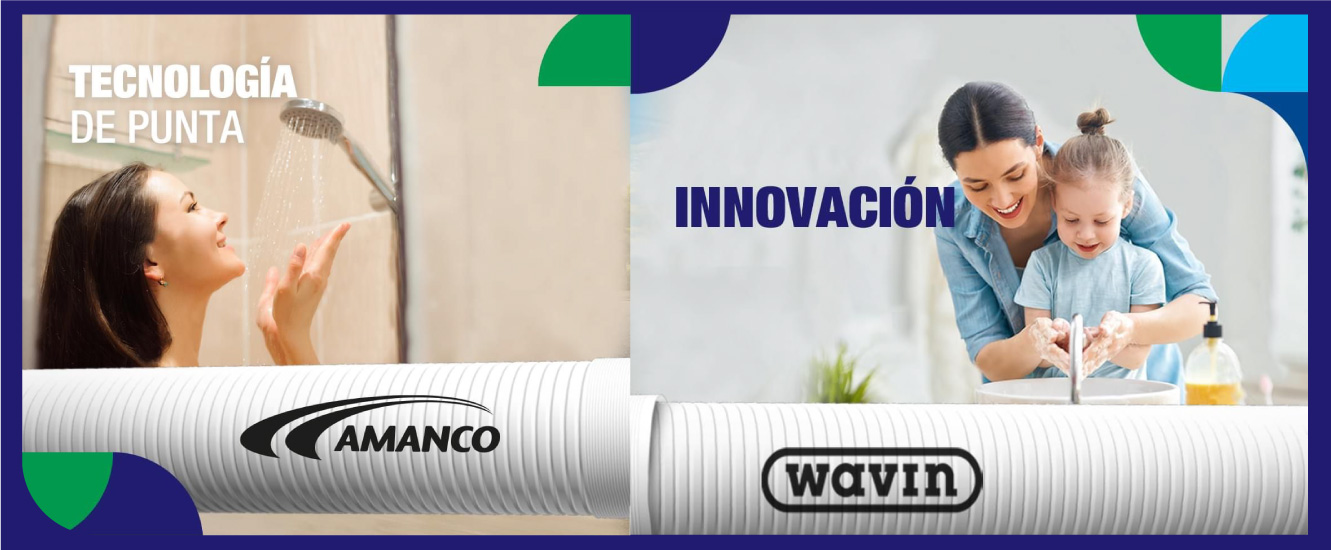 TECNOLOGÍA
DE PUNTA

AMANCO

INNOVACIÓN

wavin