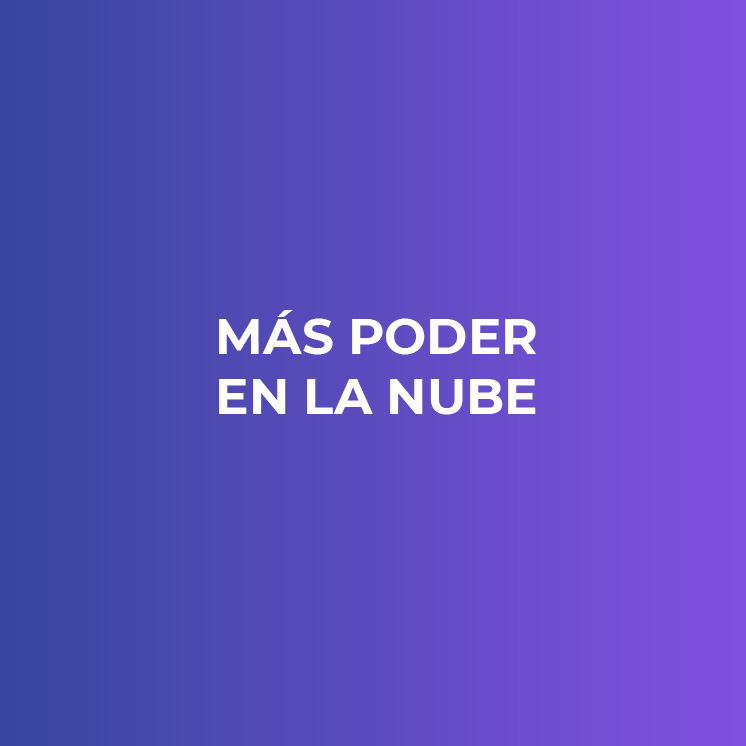 MÁS PODER
EN LA NUBE