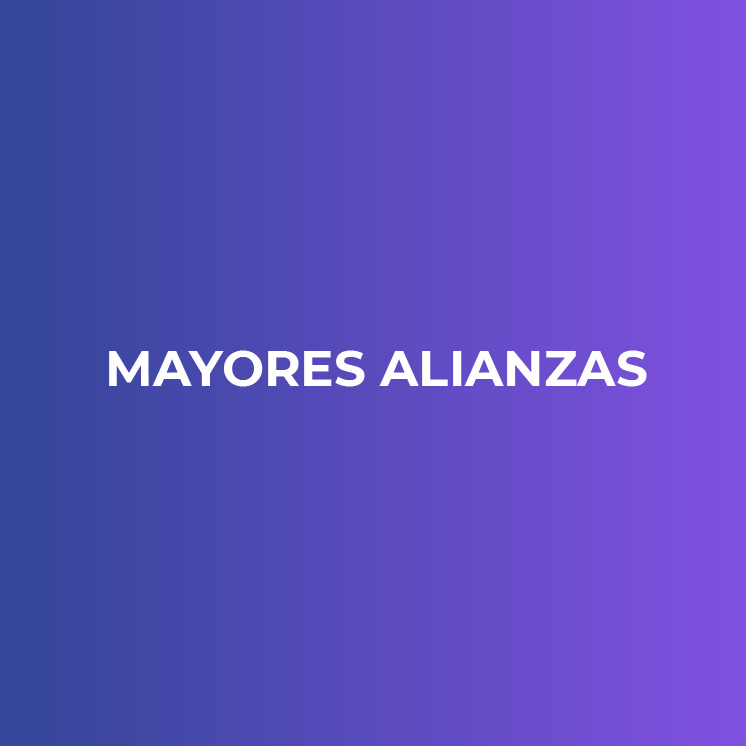 MAYORES ALIANZAS