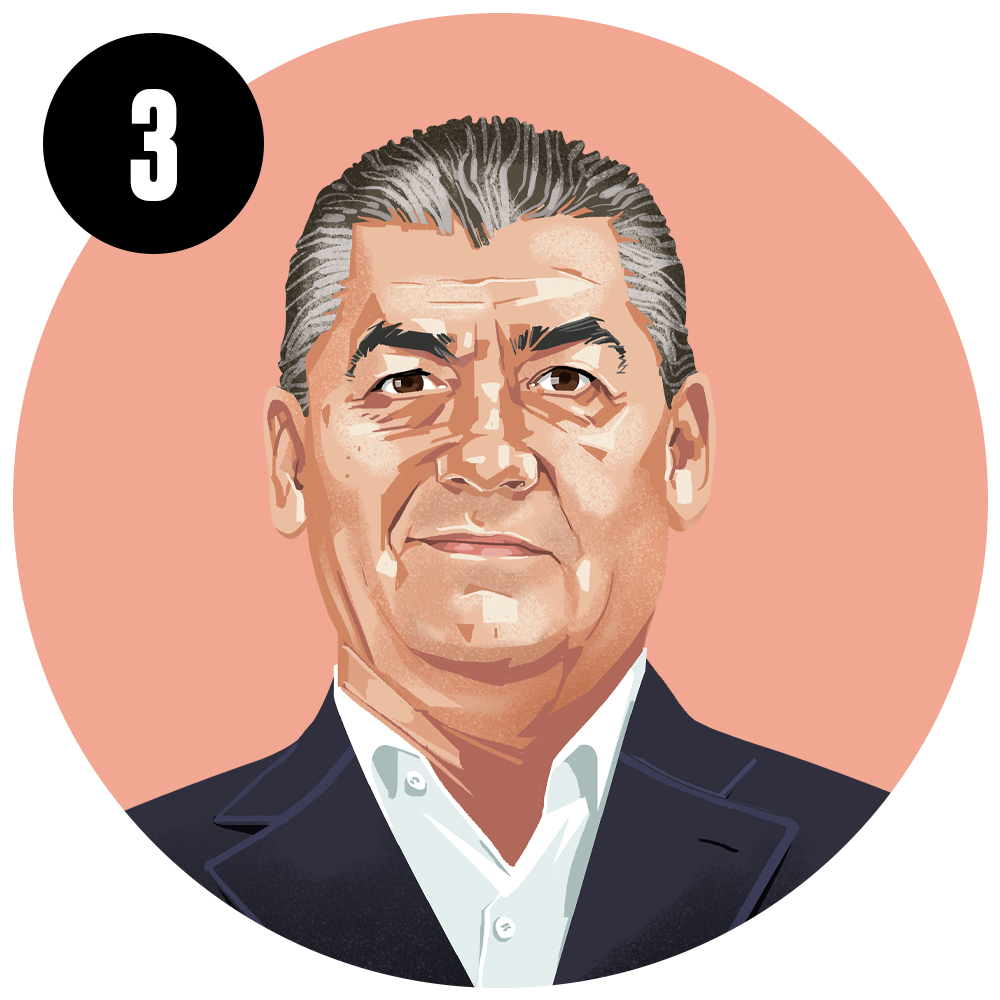 3