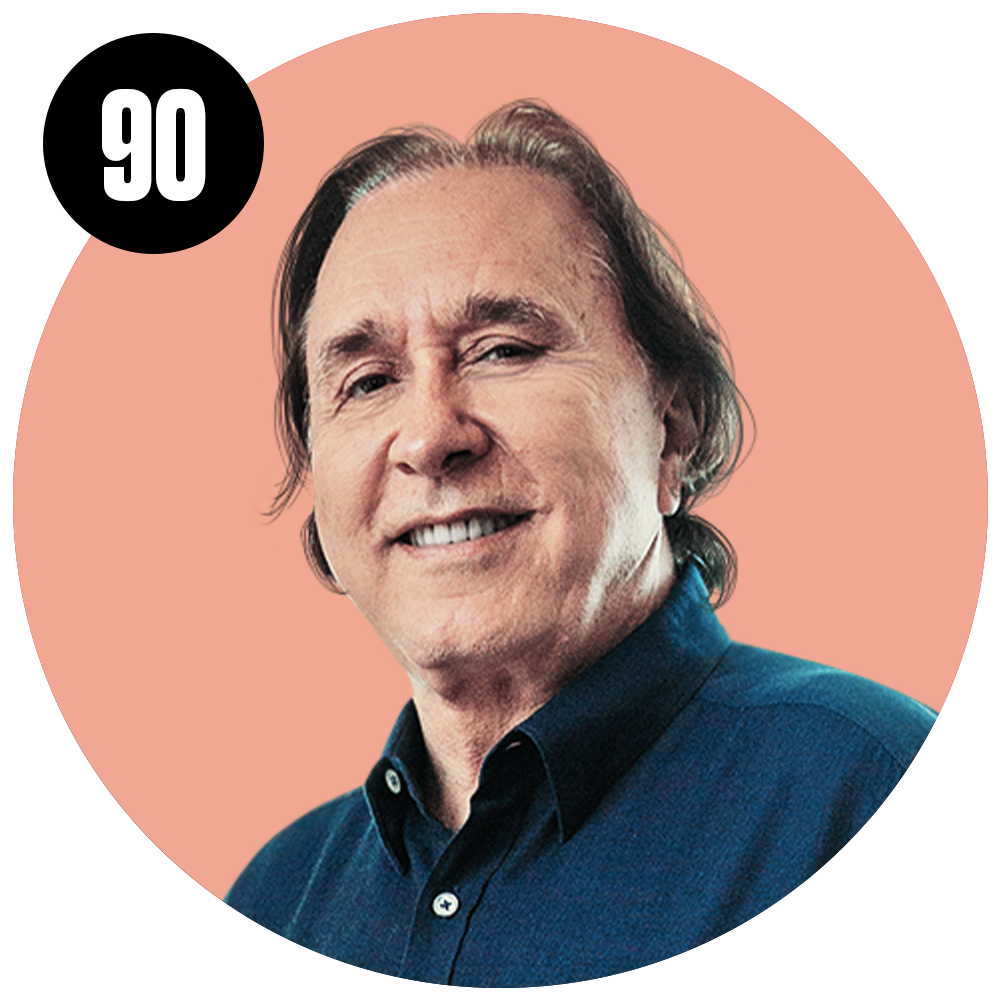 90