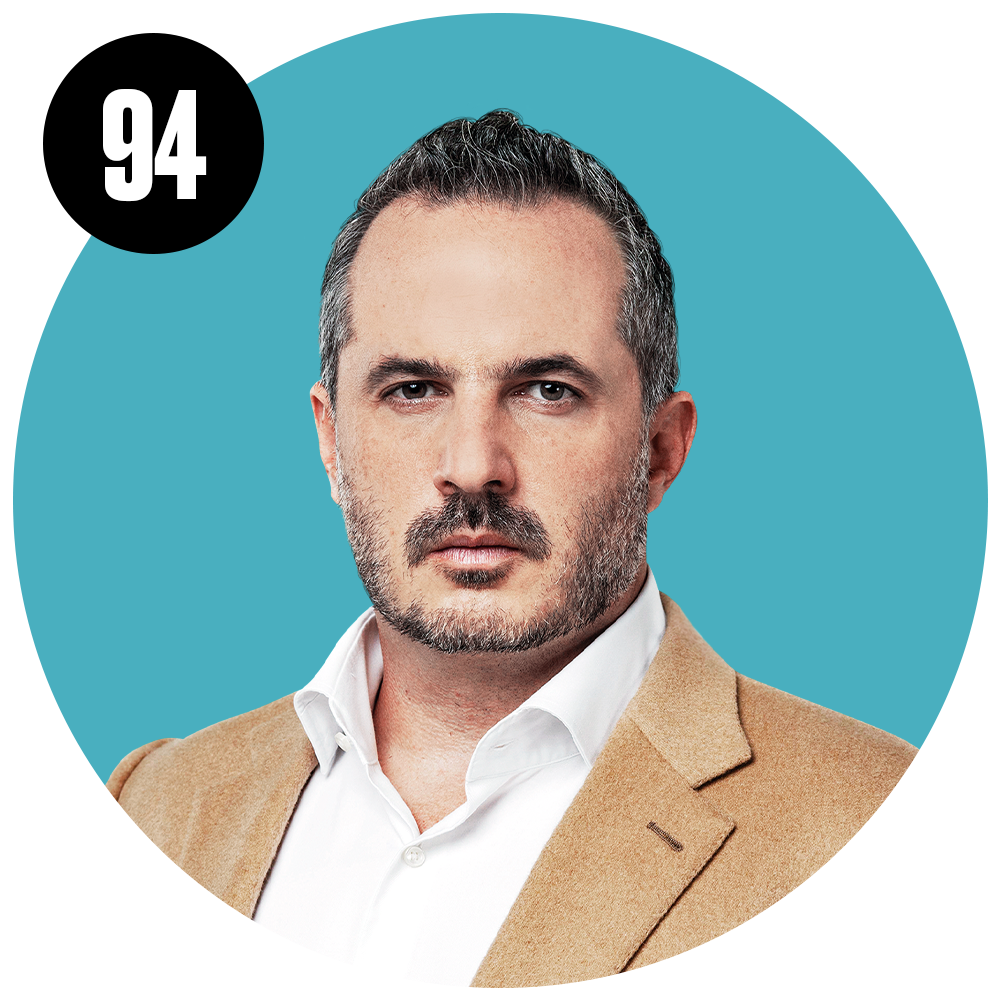 94