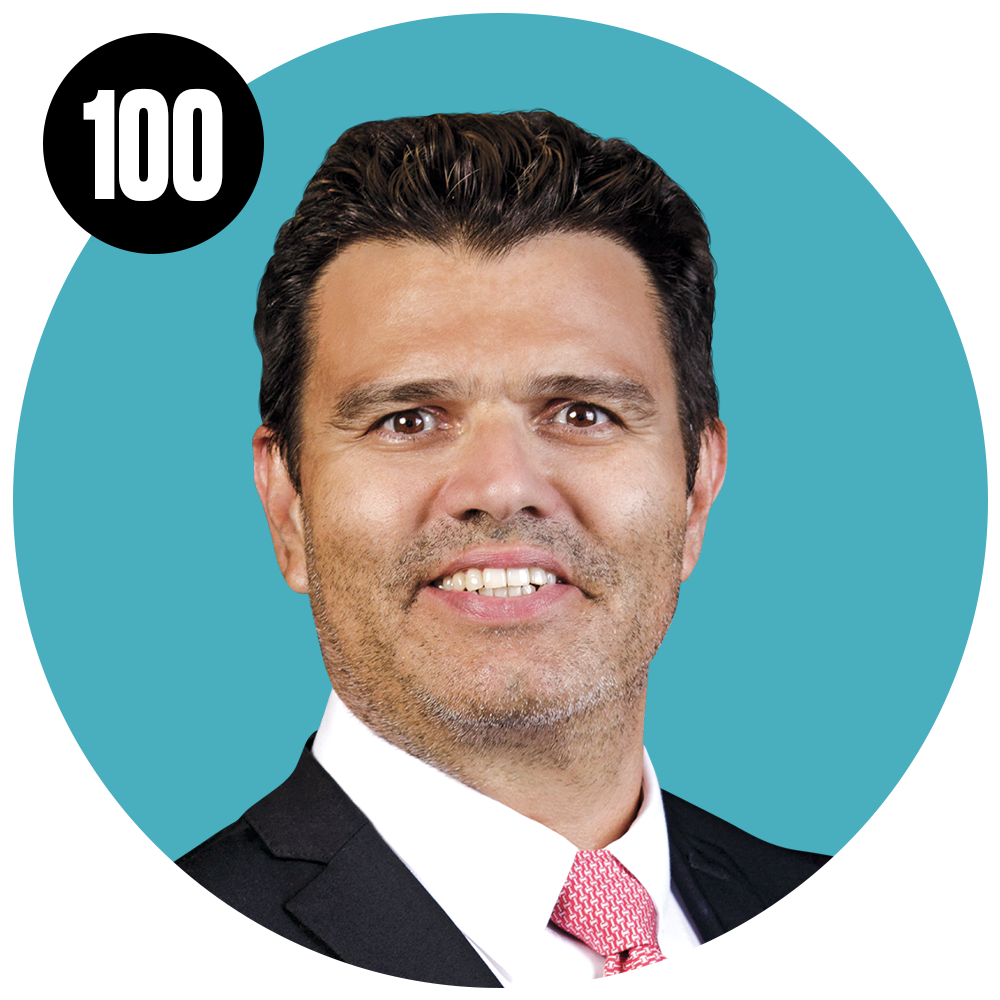 100