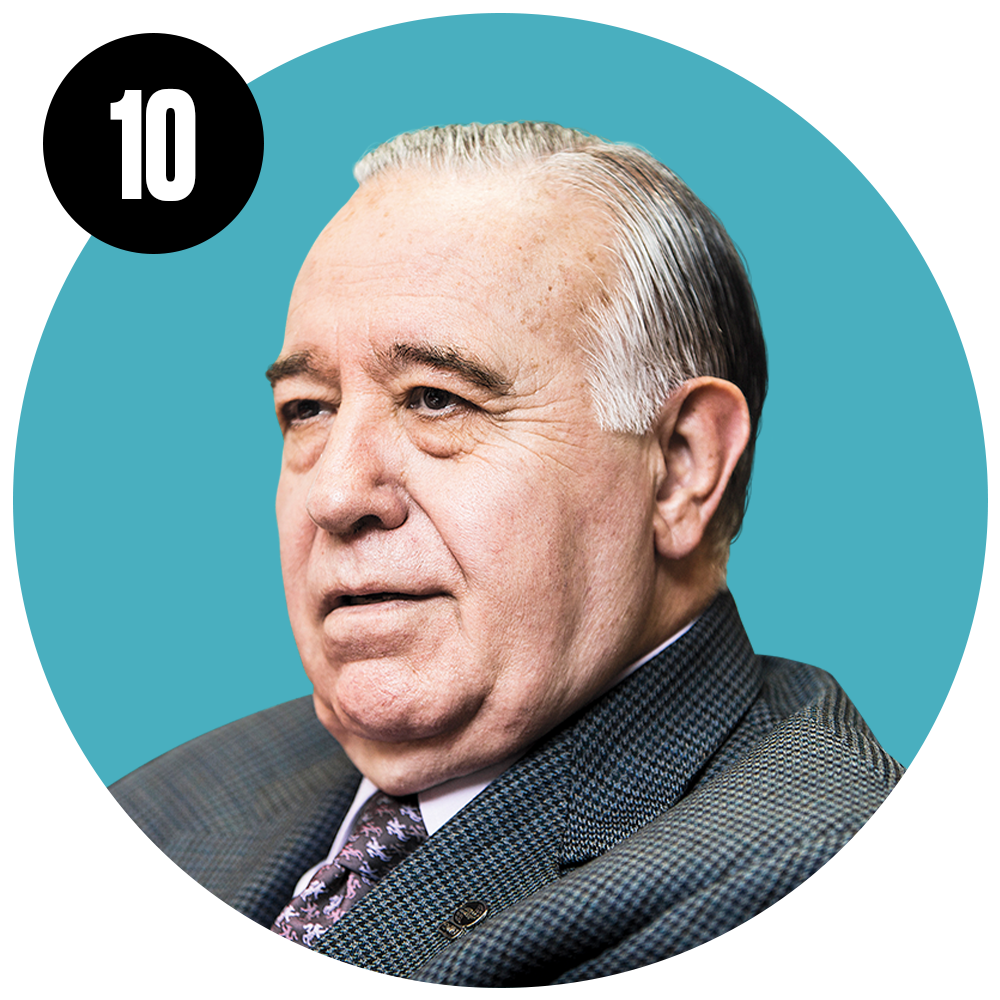 10