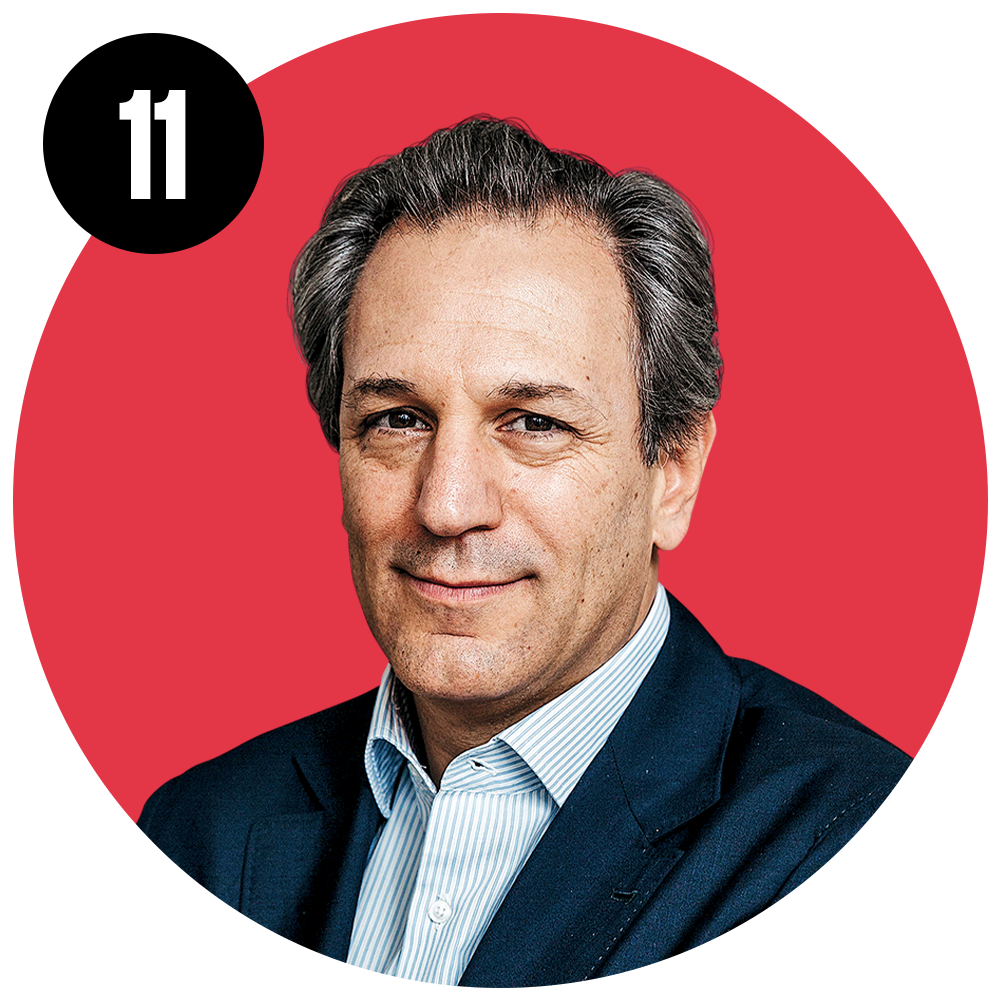 11