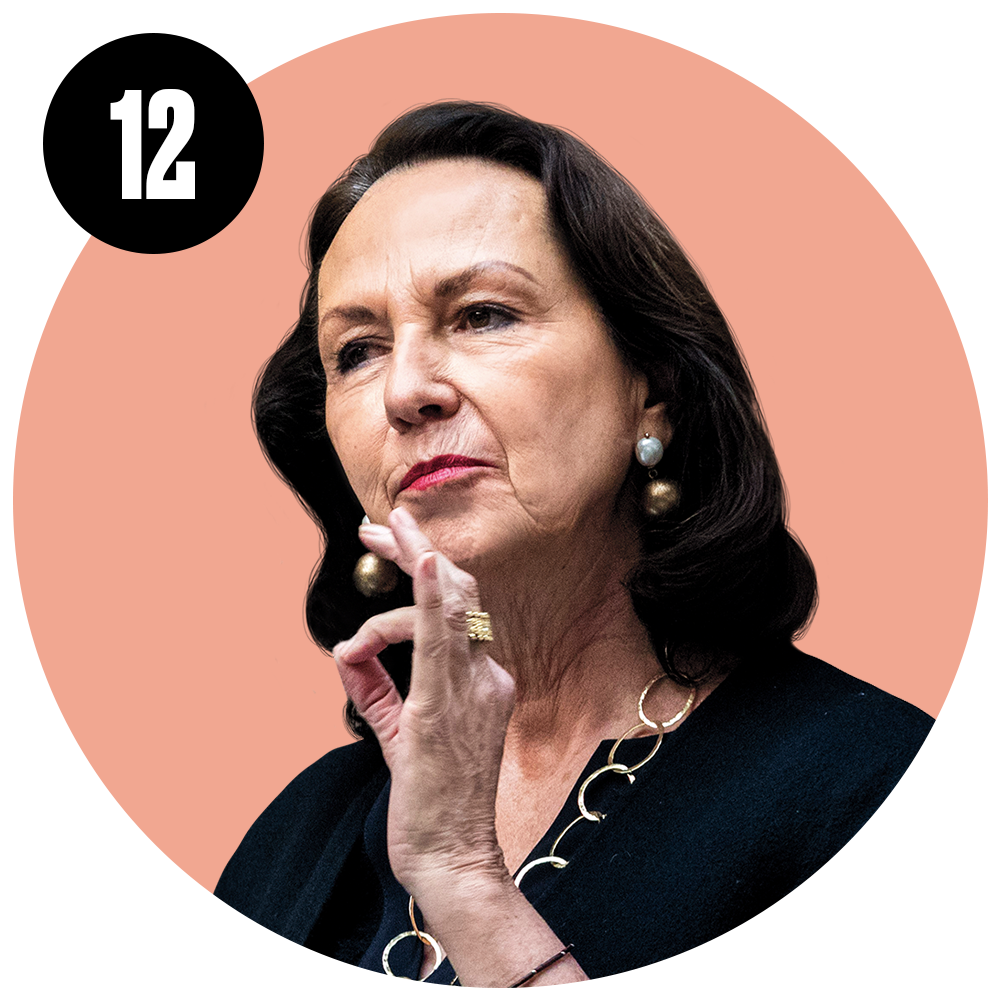 12