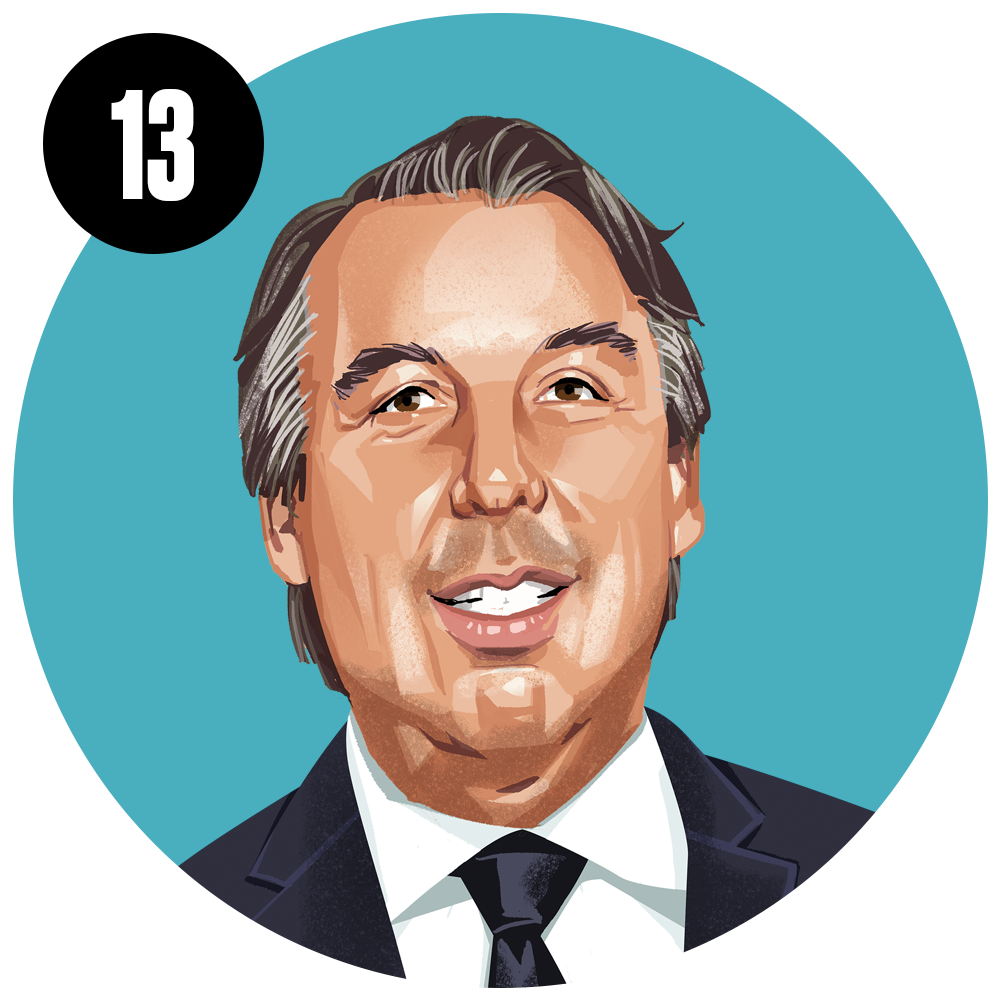 13