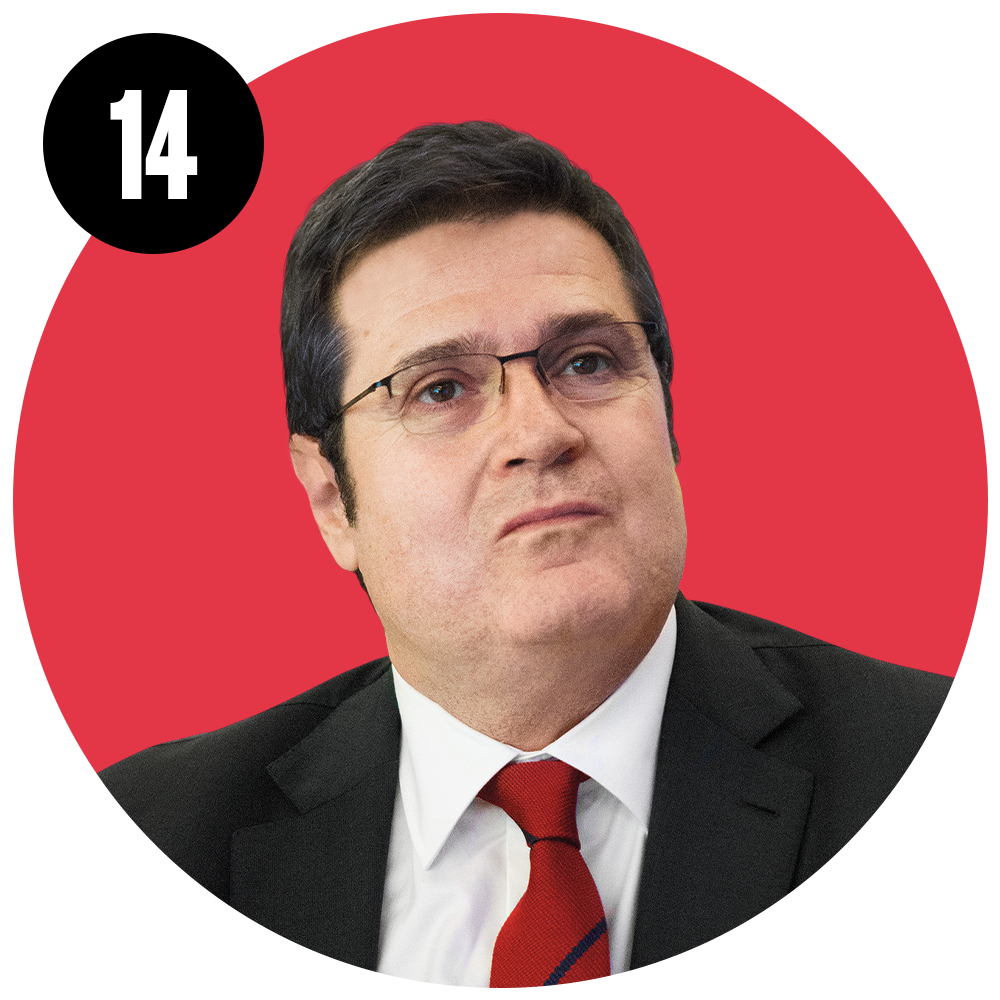 14