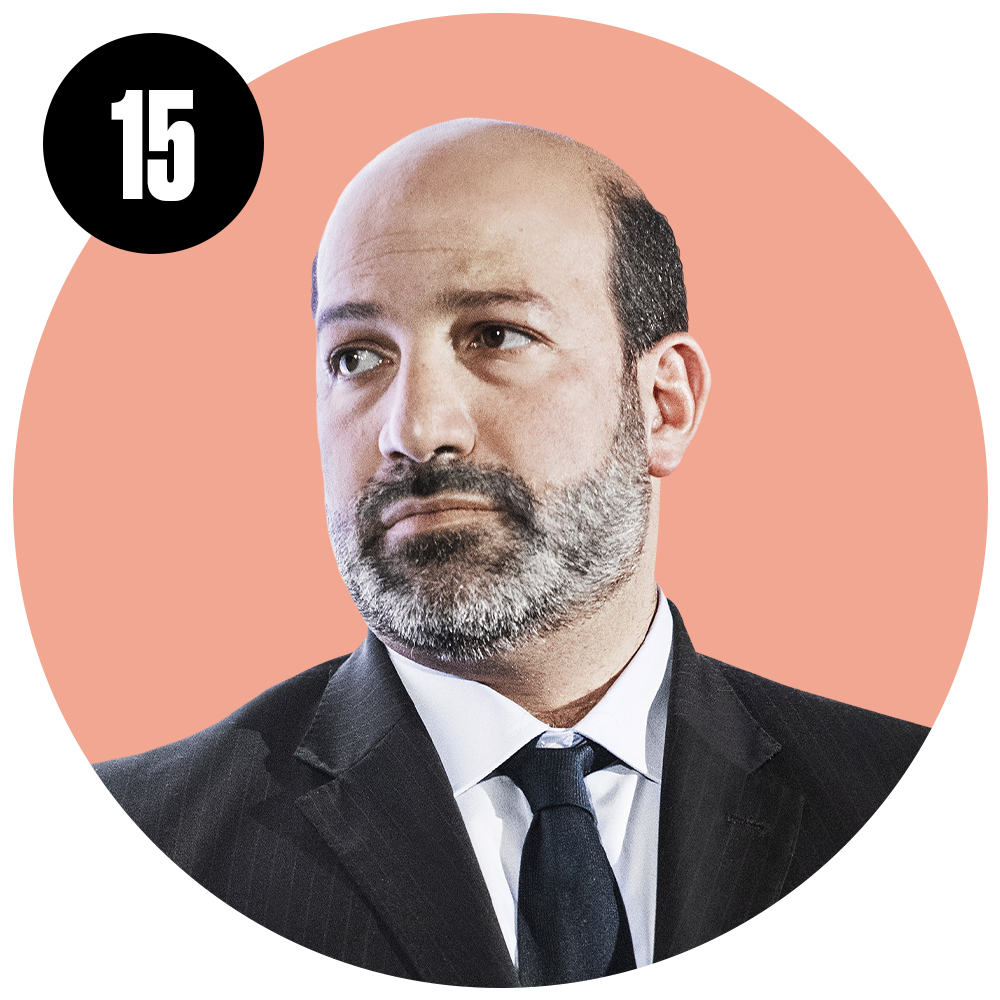 15