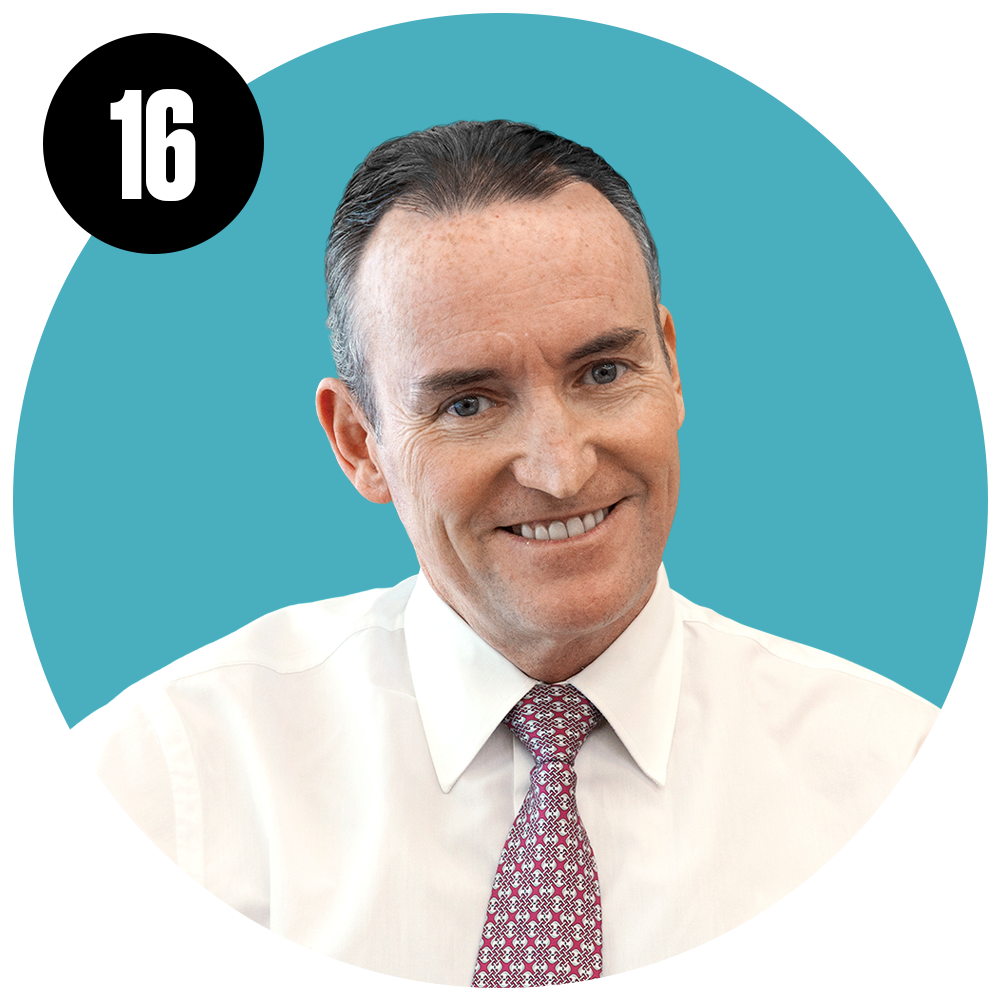 16