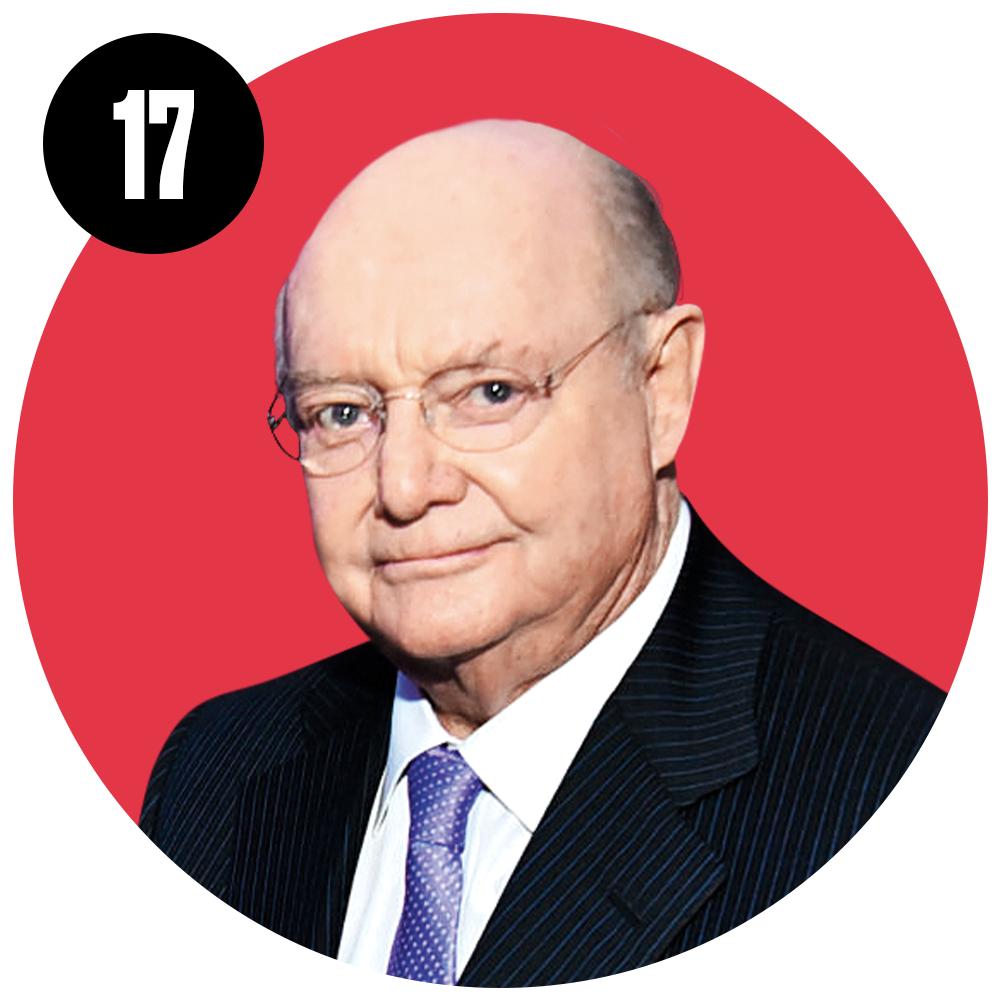 17