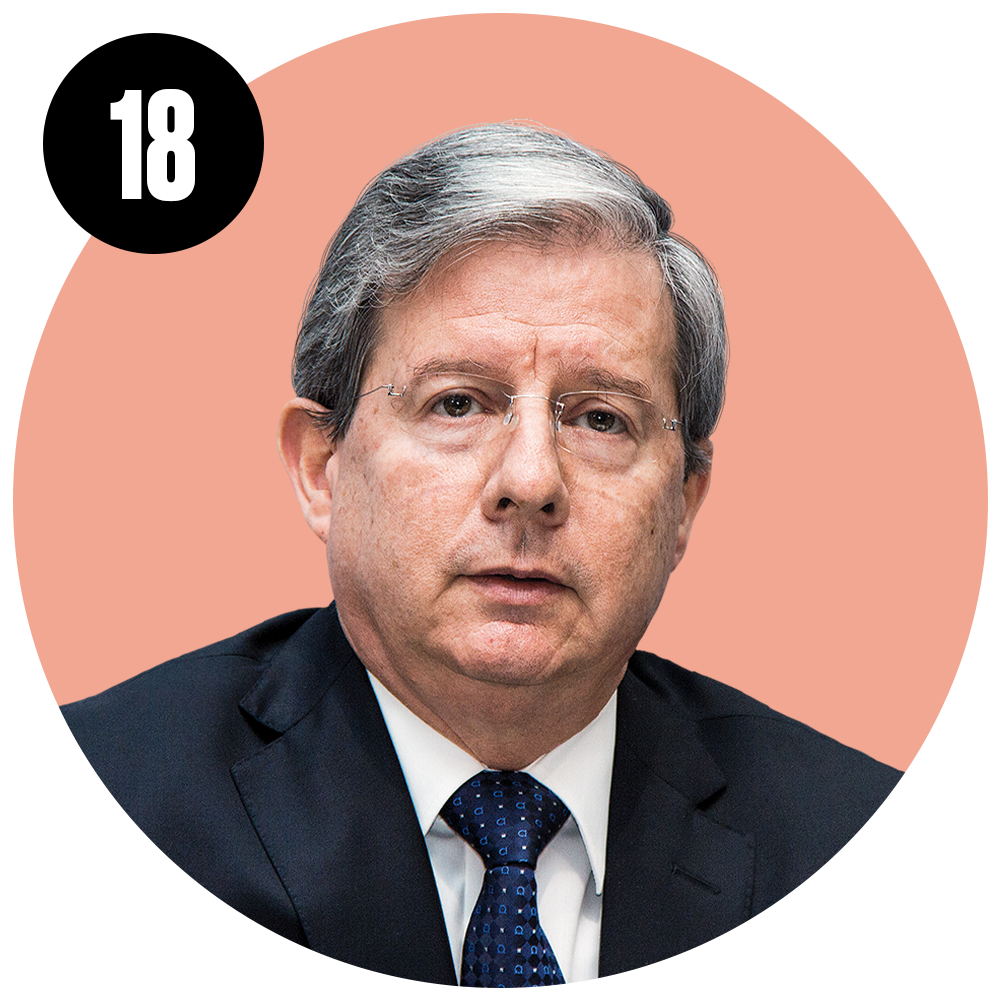 18