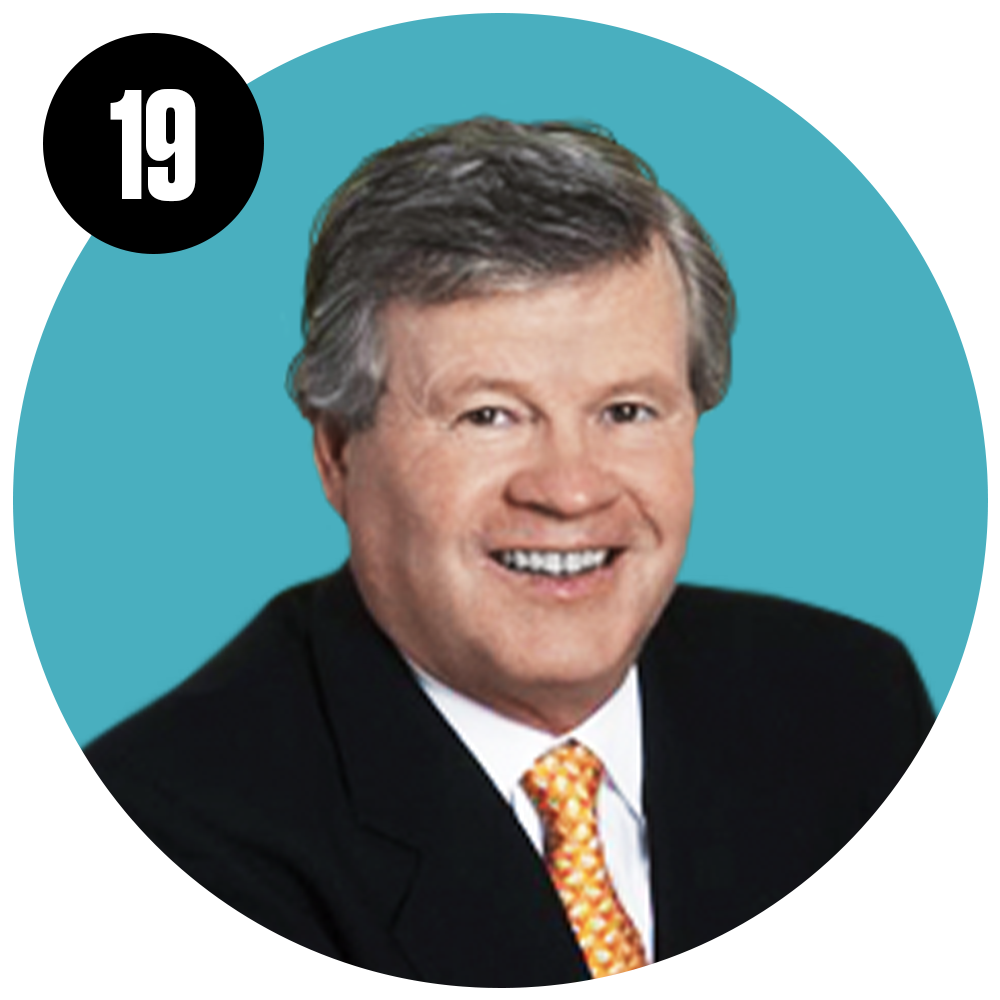 19