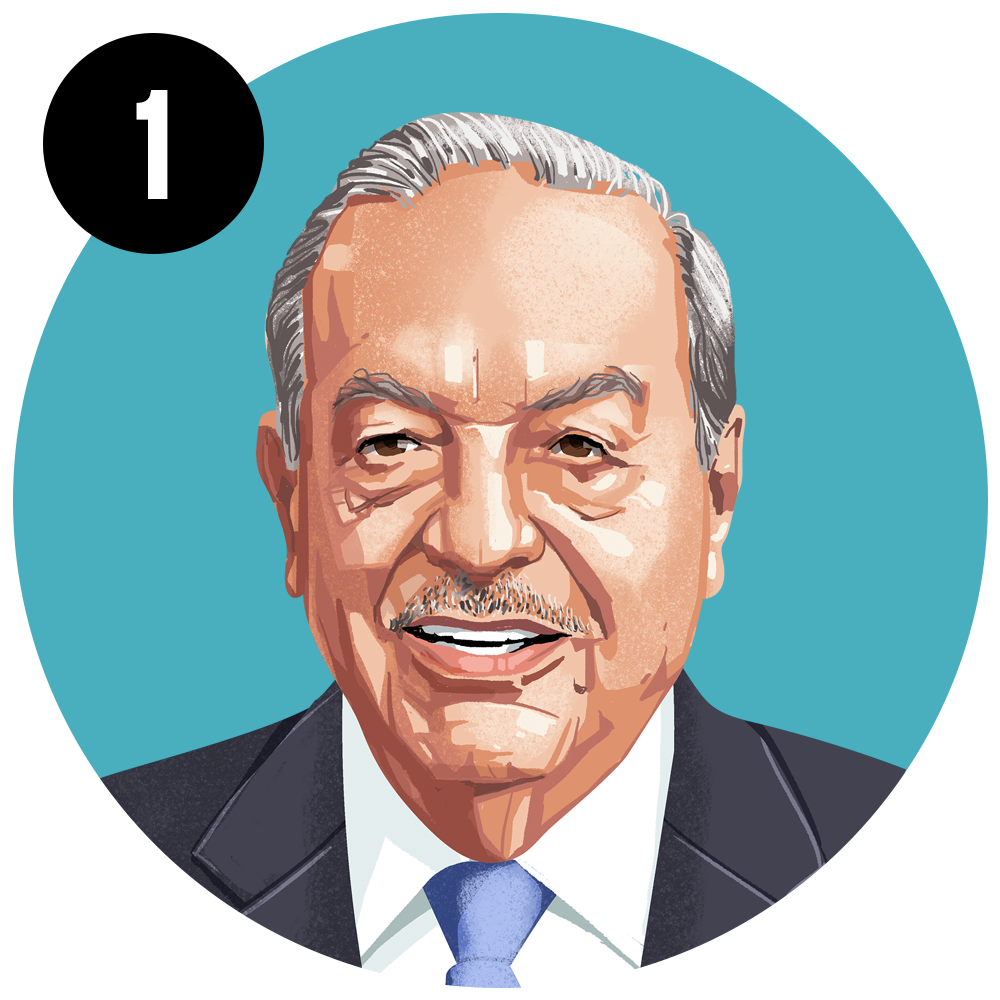 1