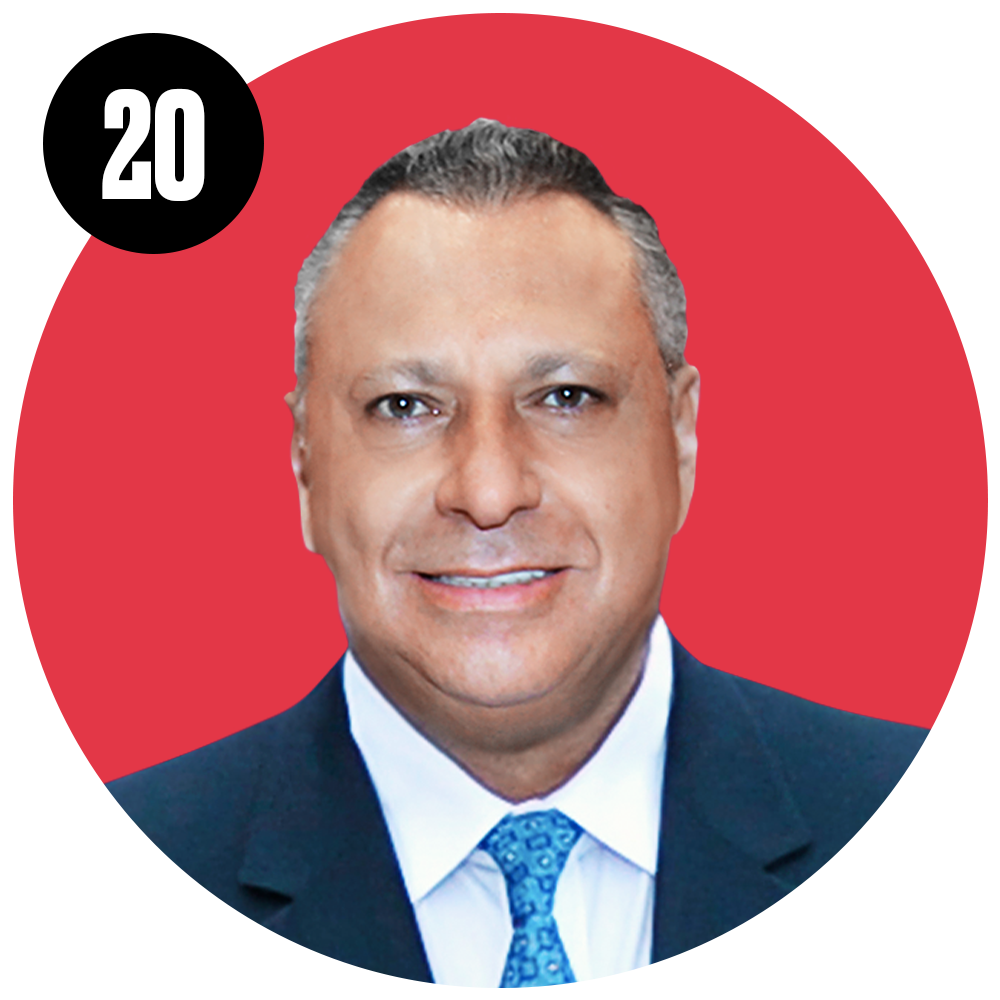 20