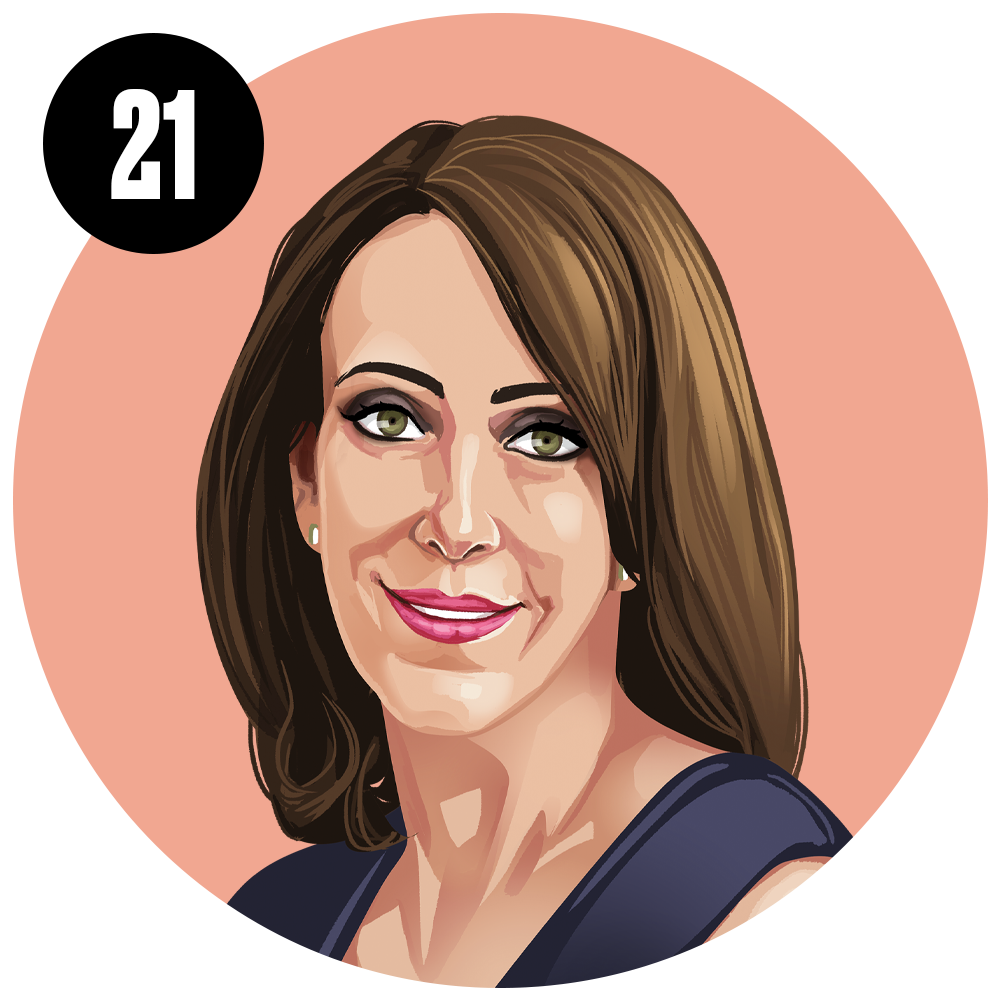 21