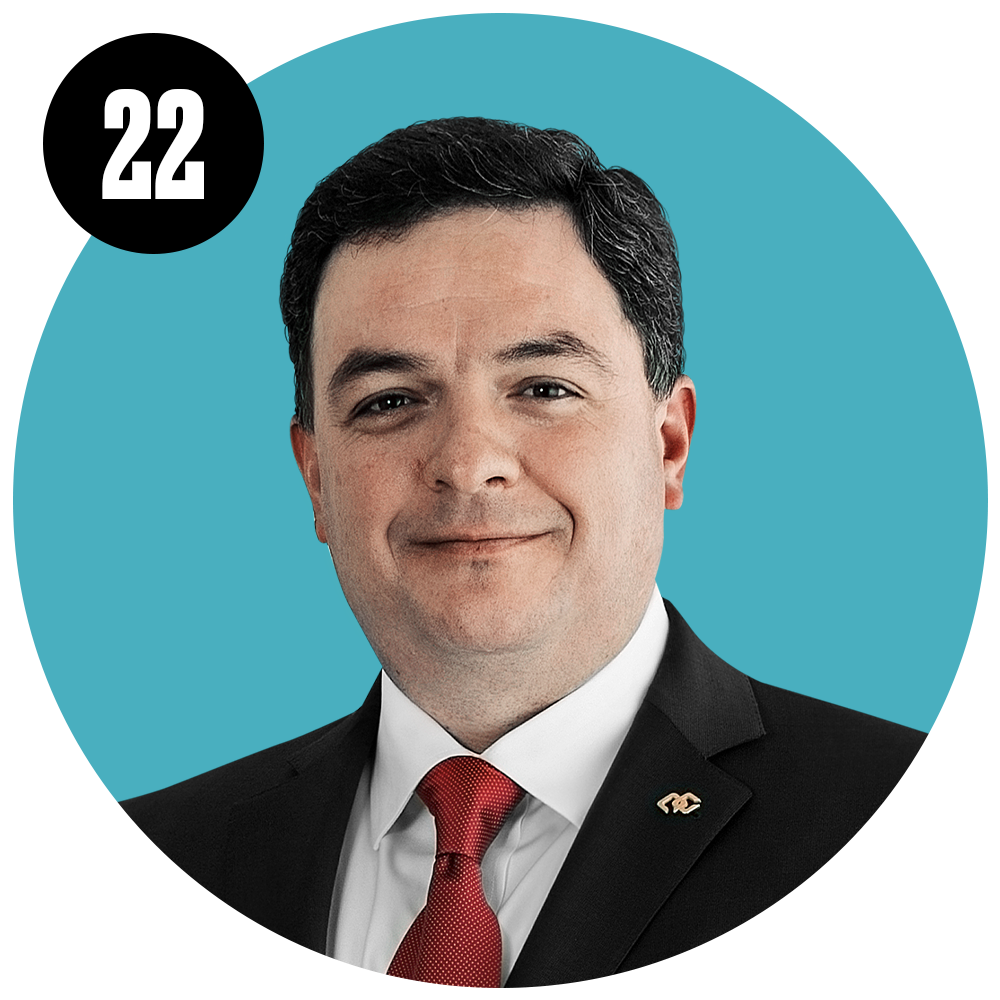 22