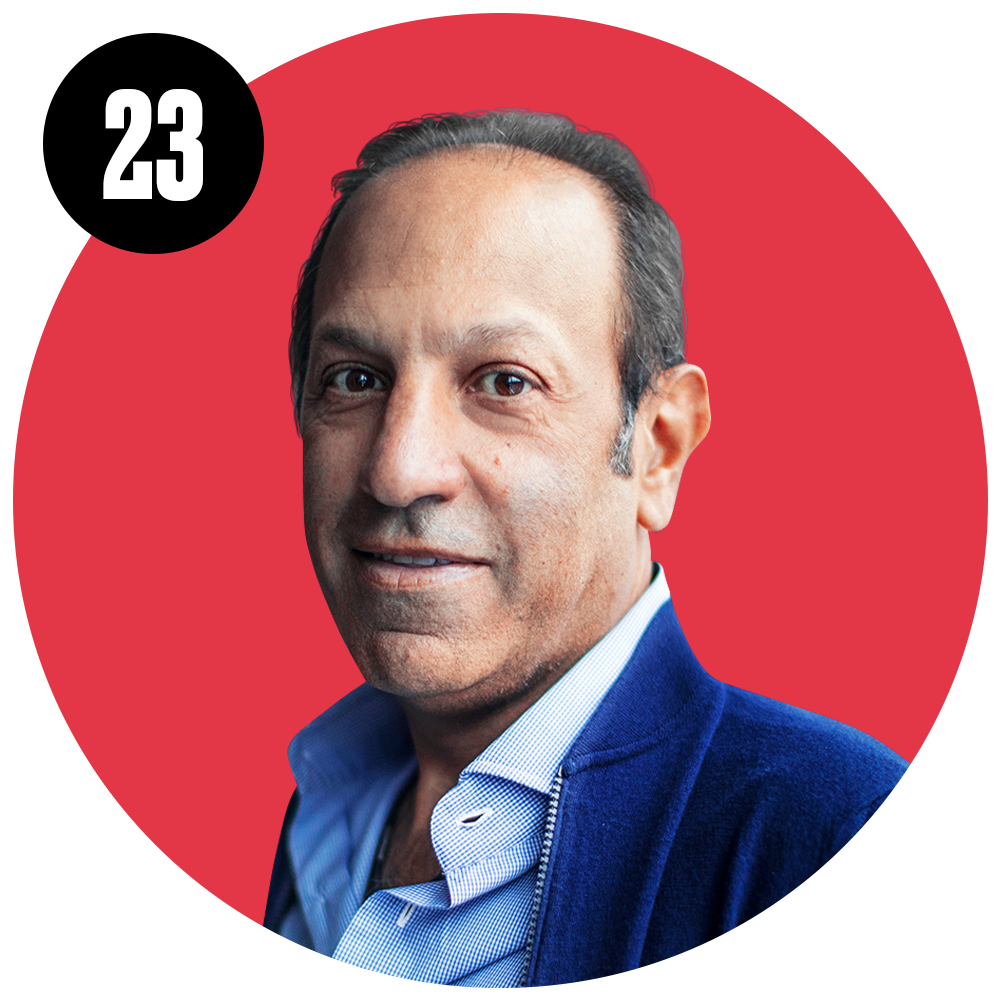 23