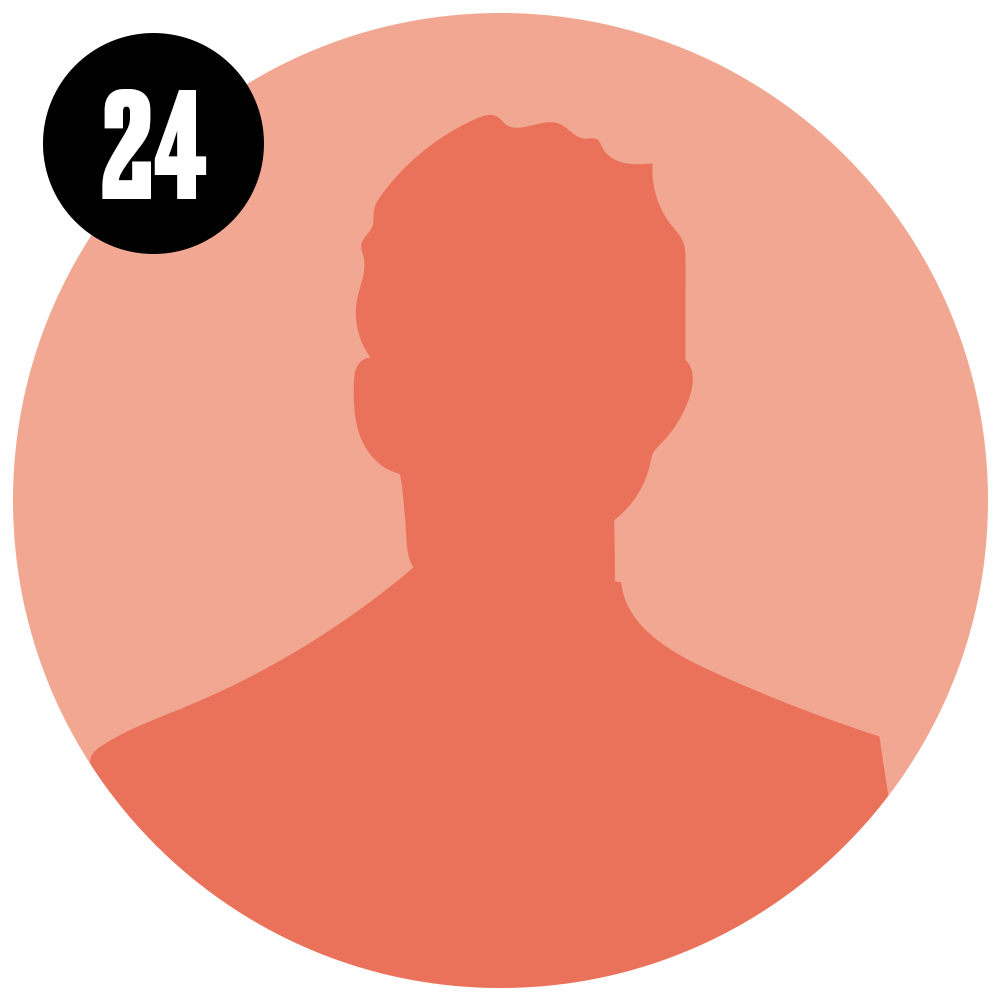 24