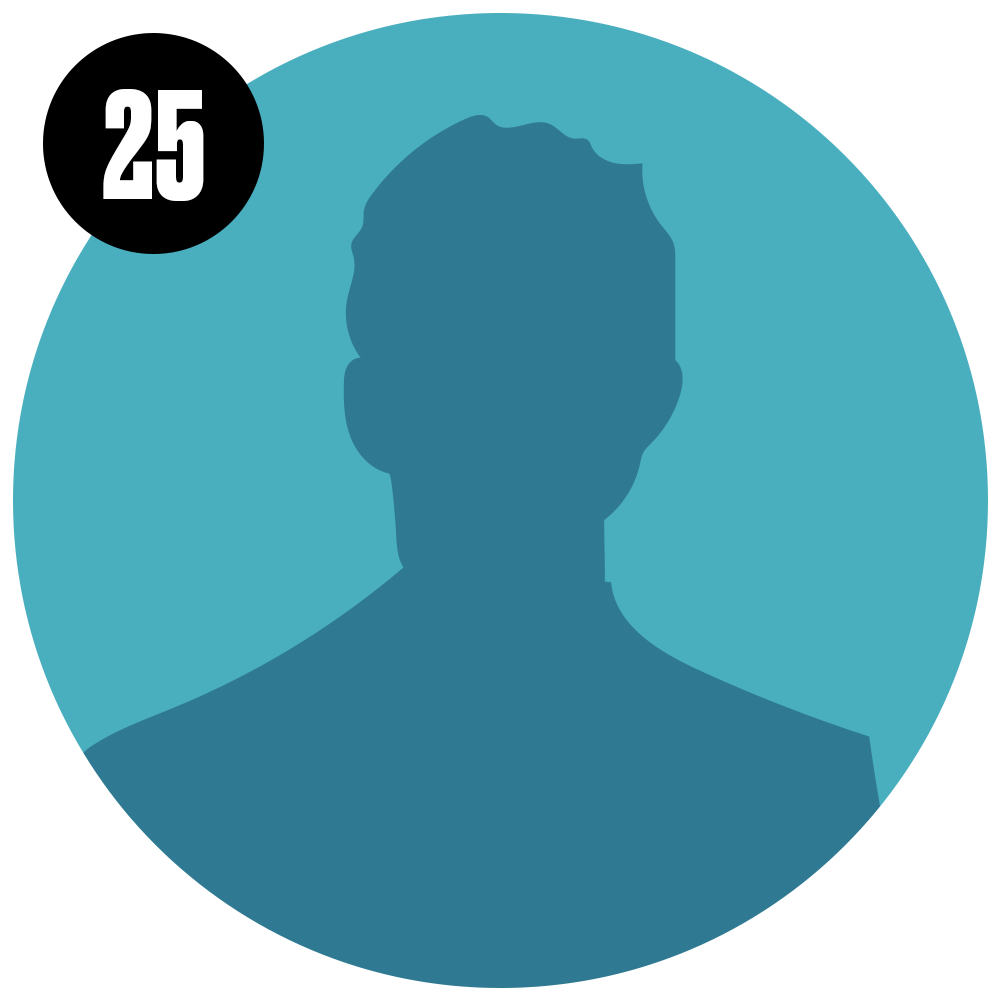 25