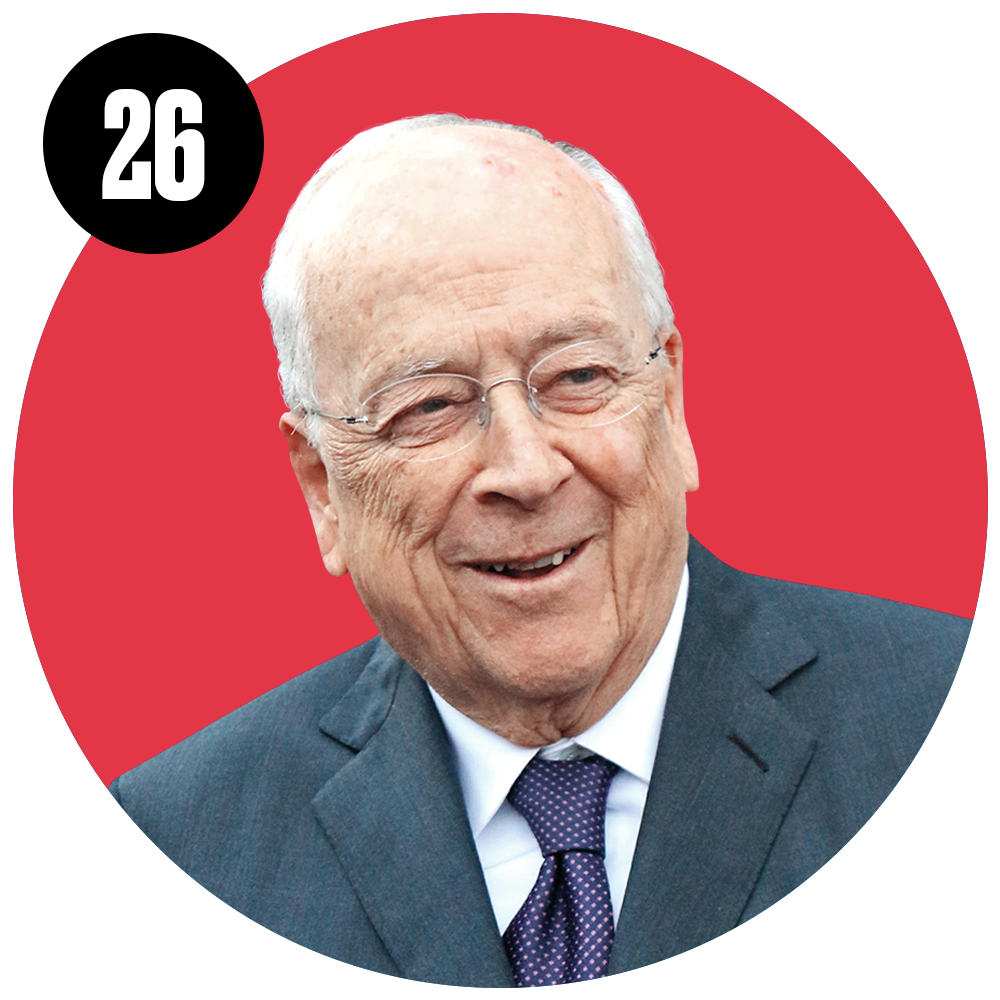 26