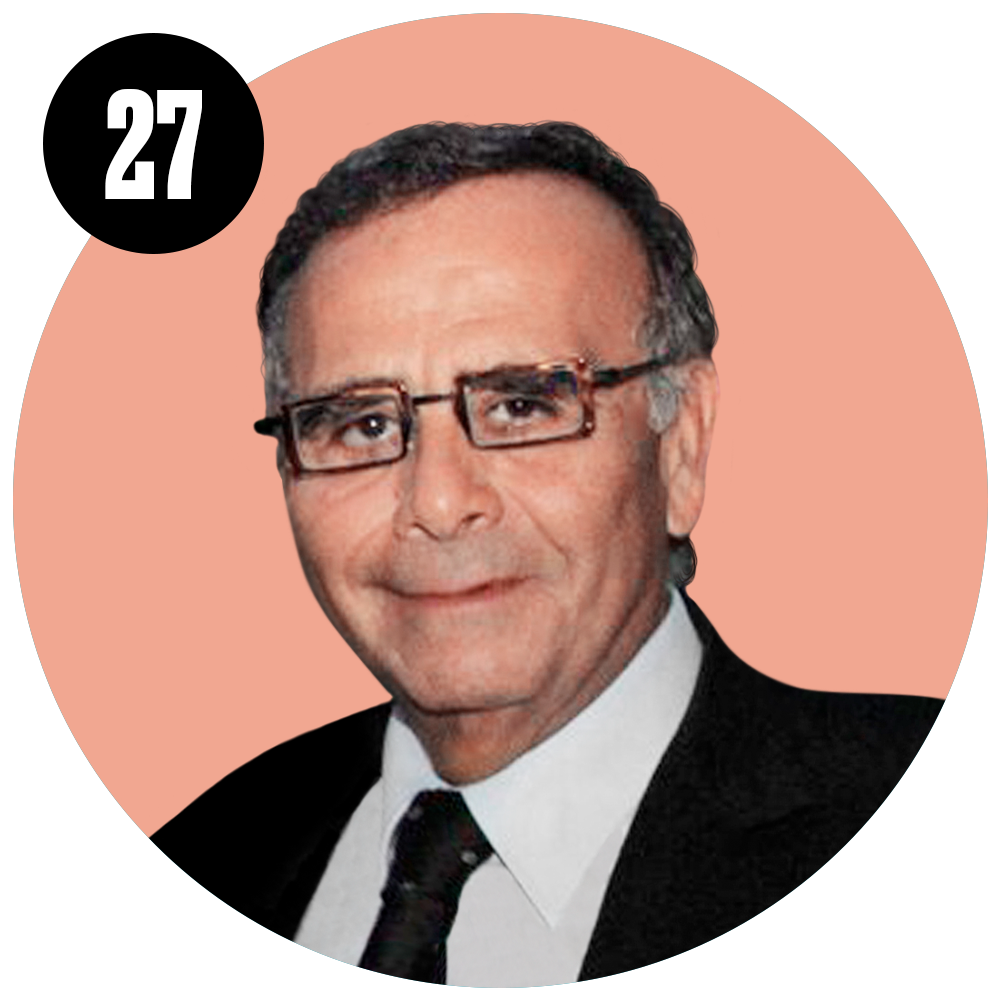 27