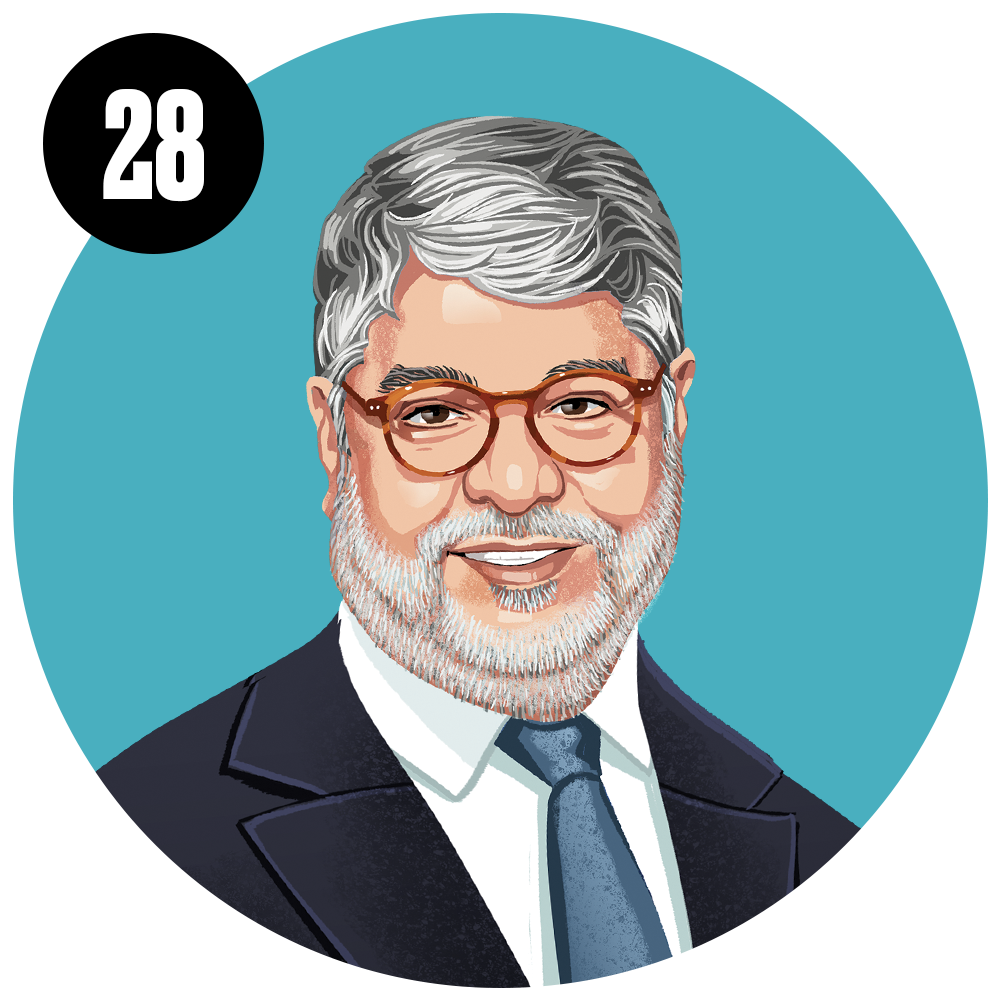 28