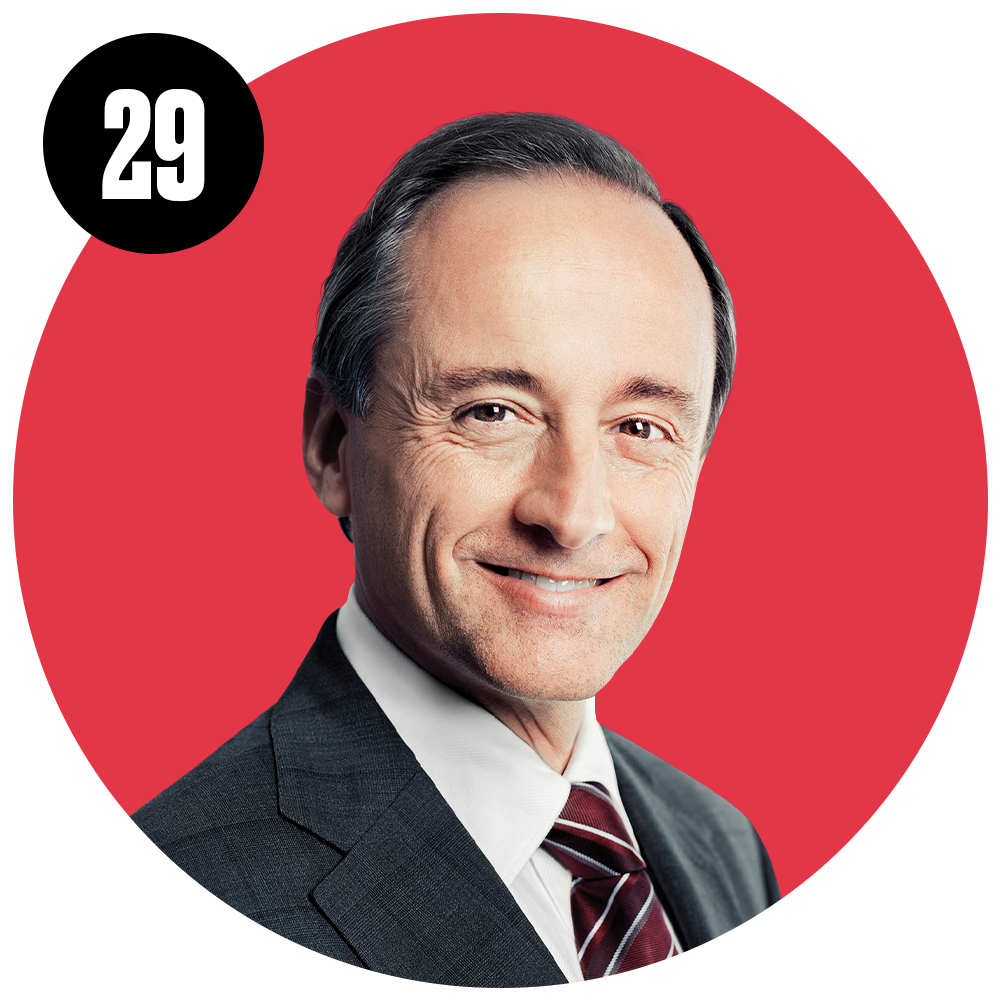 29